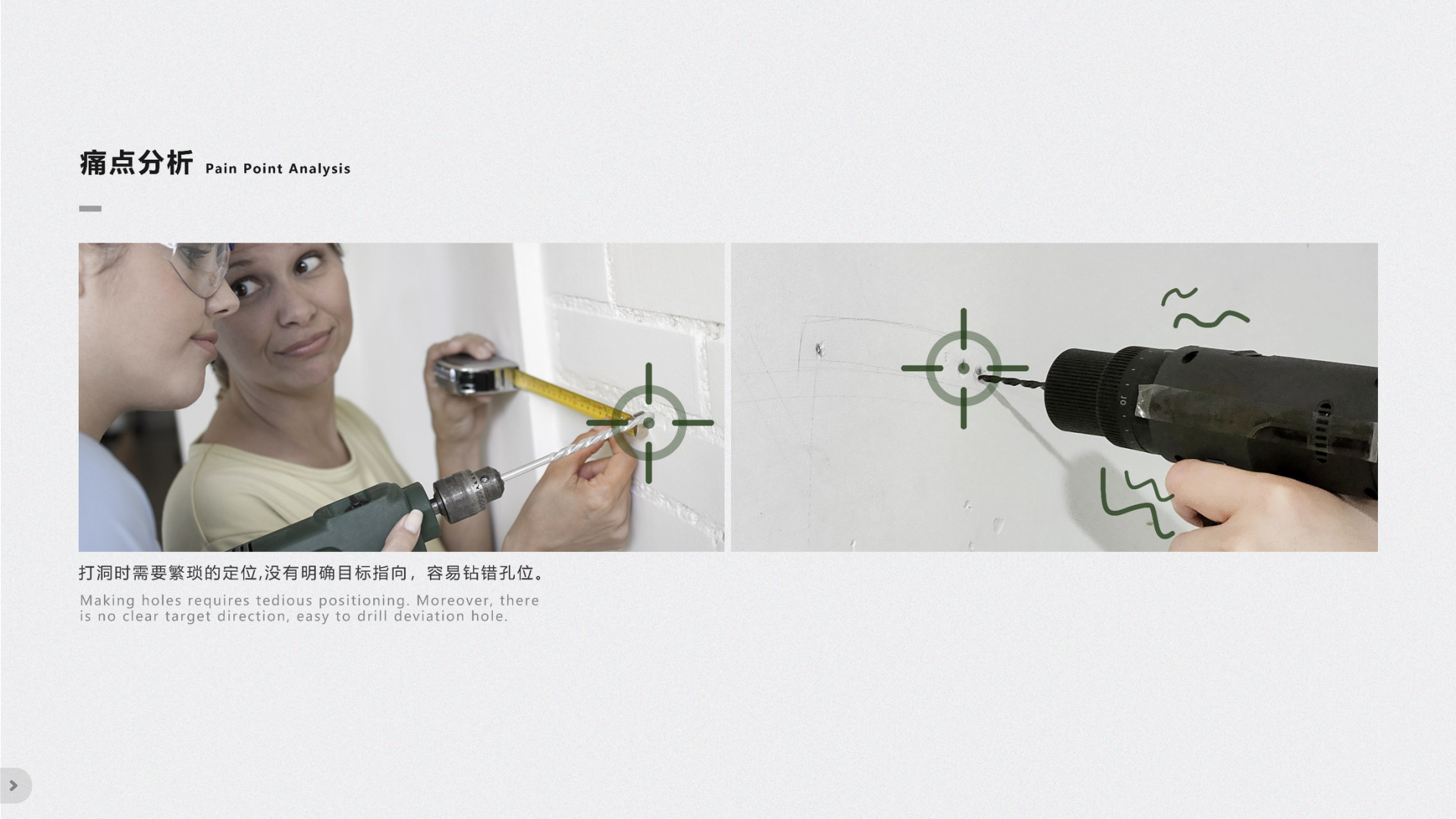 痛点分析 Pain Point Analysis

打洞时需要繁琐的定位,没有明确目标指向，容易钻错孔位。

Making holes requires tedious positioning. Moreover, there is no clear target direction, easy to drill deviation hole.