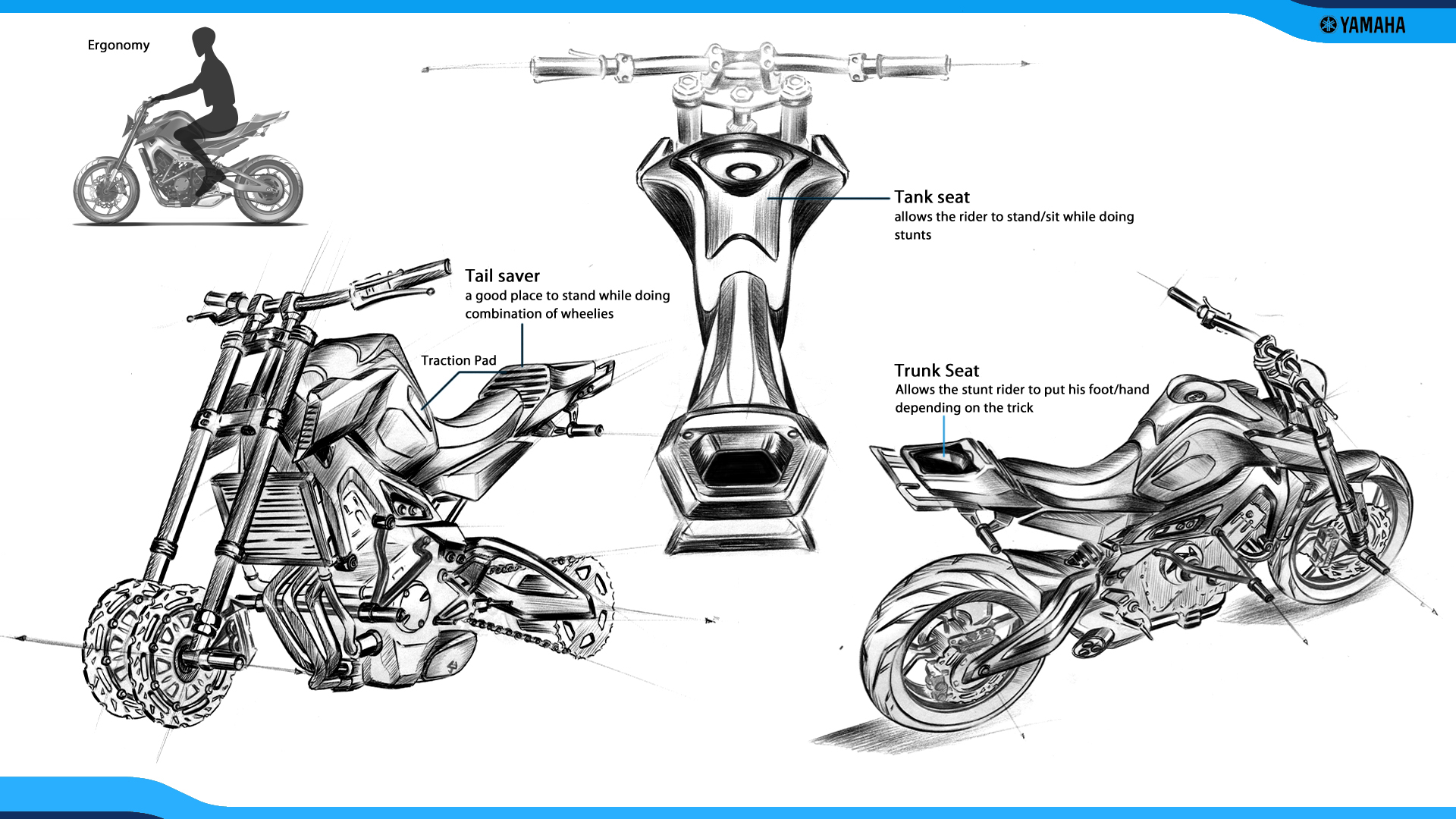 YAMAHA

Ergonomy

Tank seat
allows the rider to stand/sit while doing stunts

Tail saver
a good place to stand while doing combination of wheelies

Traction Pad

Trunk Seat
Allows the stunt rider to put his foot/hand depending on the trick