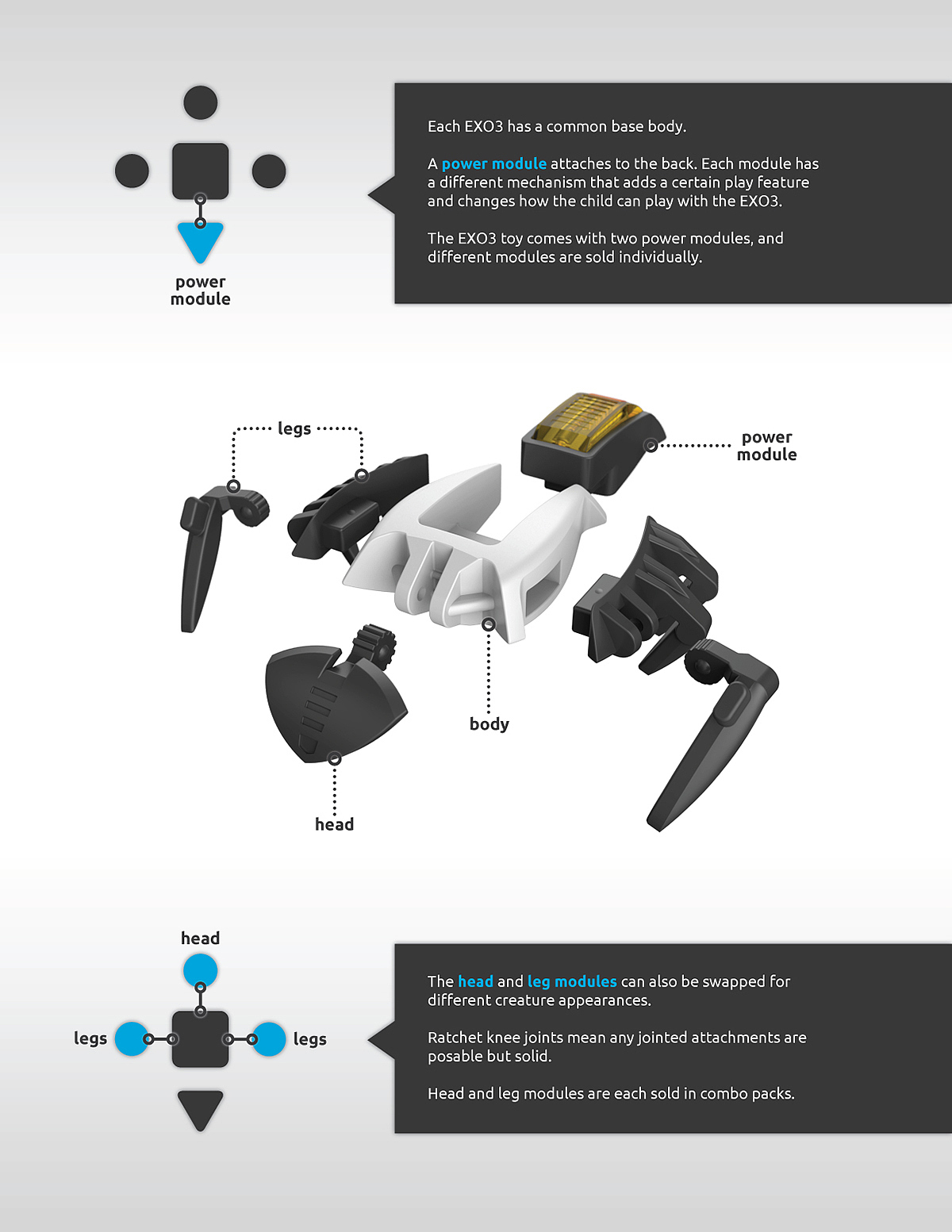 power module

Each EXO3 has a common base body.

A power module attaches to the back. Each module has a different mechanism that adds a certain play feature and changes how the child can play with the EXO3.

The EXO3 toy comes with two power modules, and different modules are sold individually.

legs

power module

body

head

head

legs

legs

The head and leg modules can also be swapped for different creature appearances.

Ratchet knee joints mean any jointed attachments are posable but solid.

Head and leg modules are each sold in combo packs.