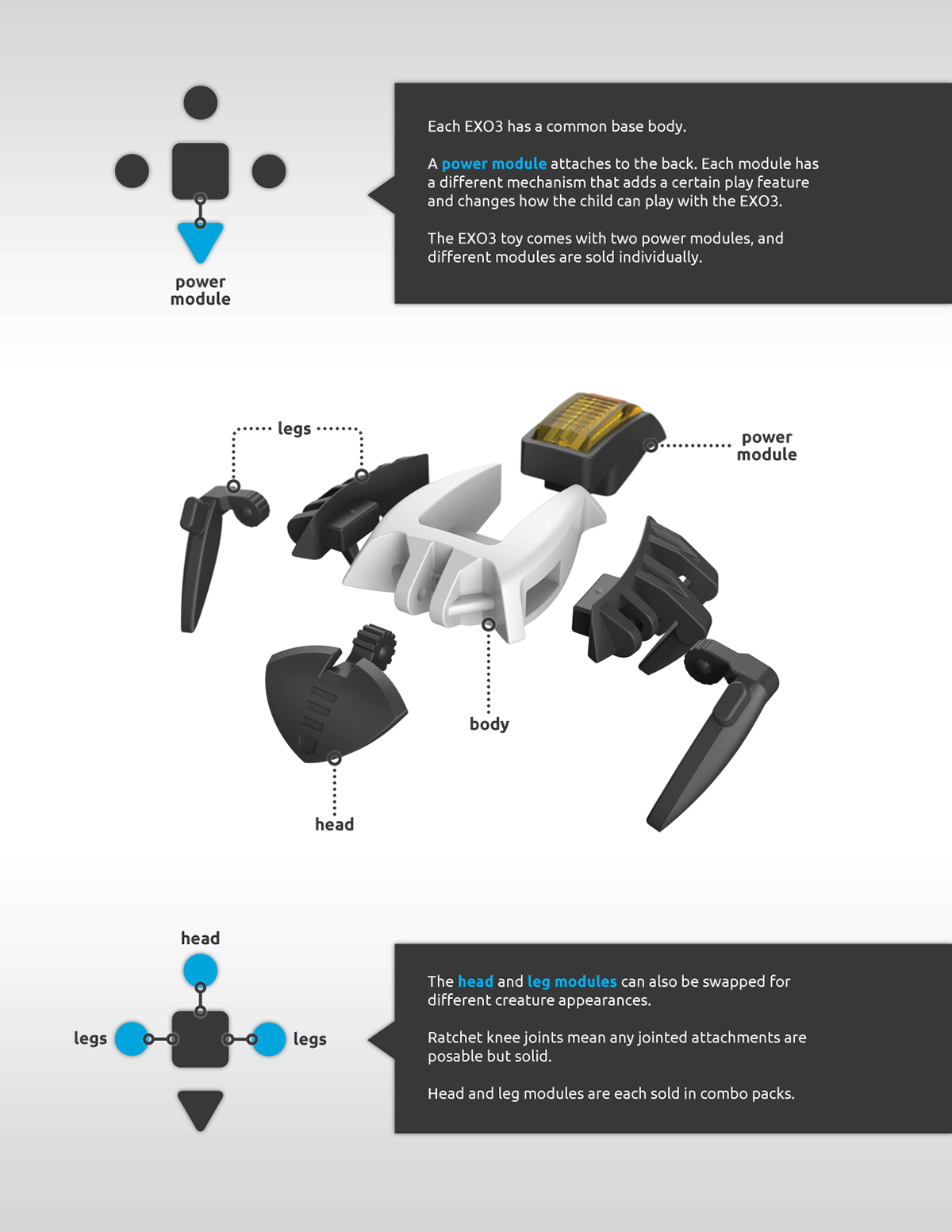 power module

Each EXO3 has a common base body.

A power module attaches to the back. Each module has a different mechanism that adds a certain play feature and changes how the child can play with the EXO3.

The EXO3 toy comes with two power modules, and different modules are sold individually.

legs

power module

body

head

head

legs

legs

The head and leg modules can also be swapped for different creature appearances.

Ratchet knee joints mean any jointed attachments are posable but solid.

Head and leg modules are each sold in combo packs.