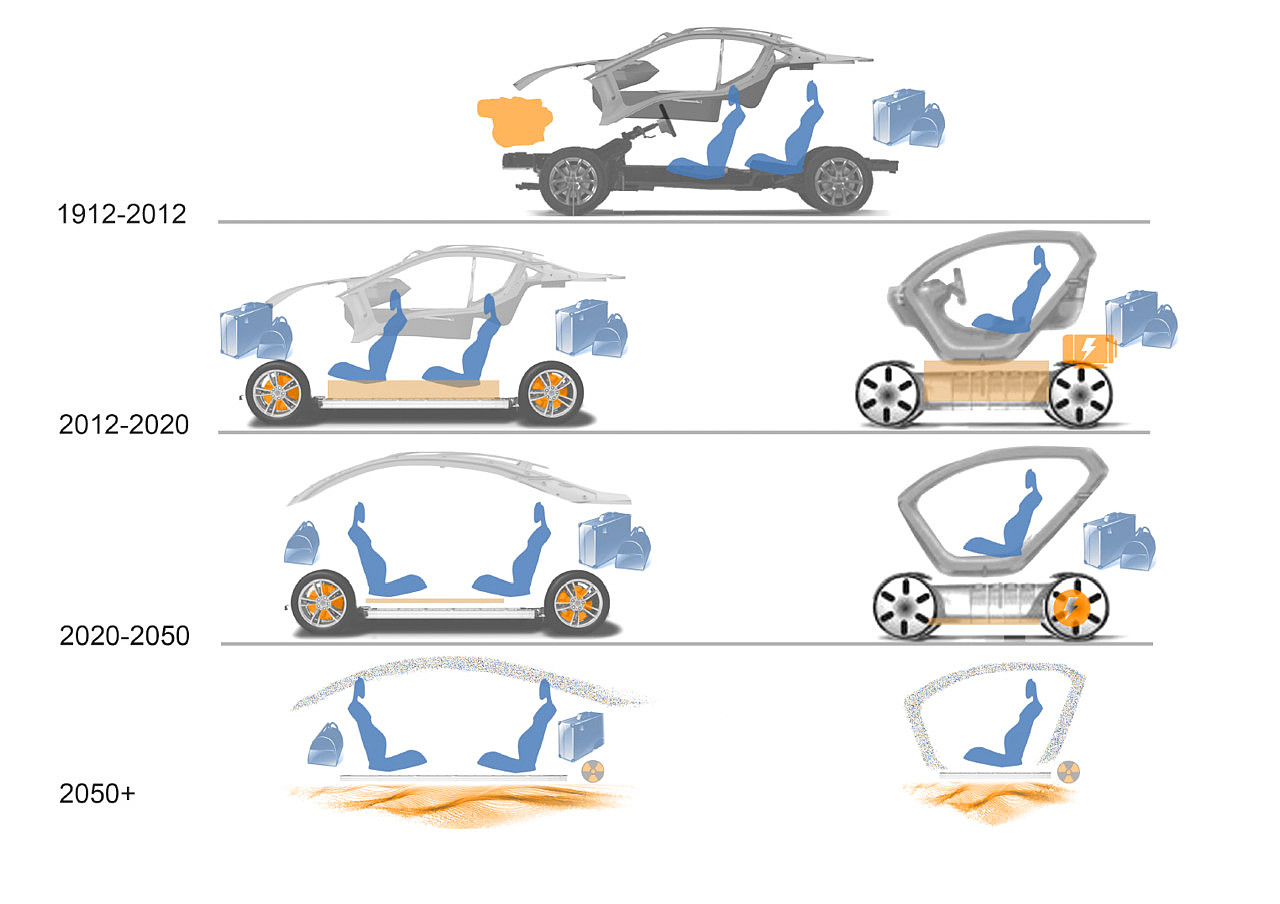 1912-2012

2012-2020

2020-2050

2050+