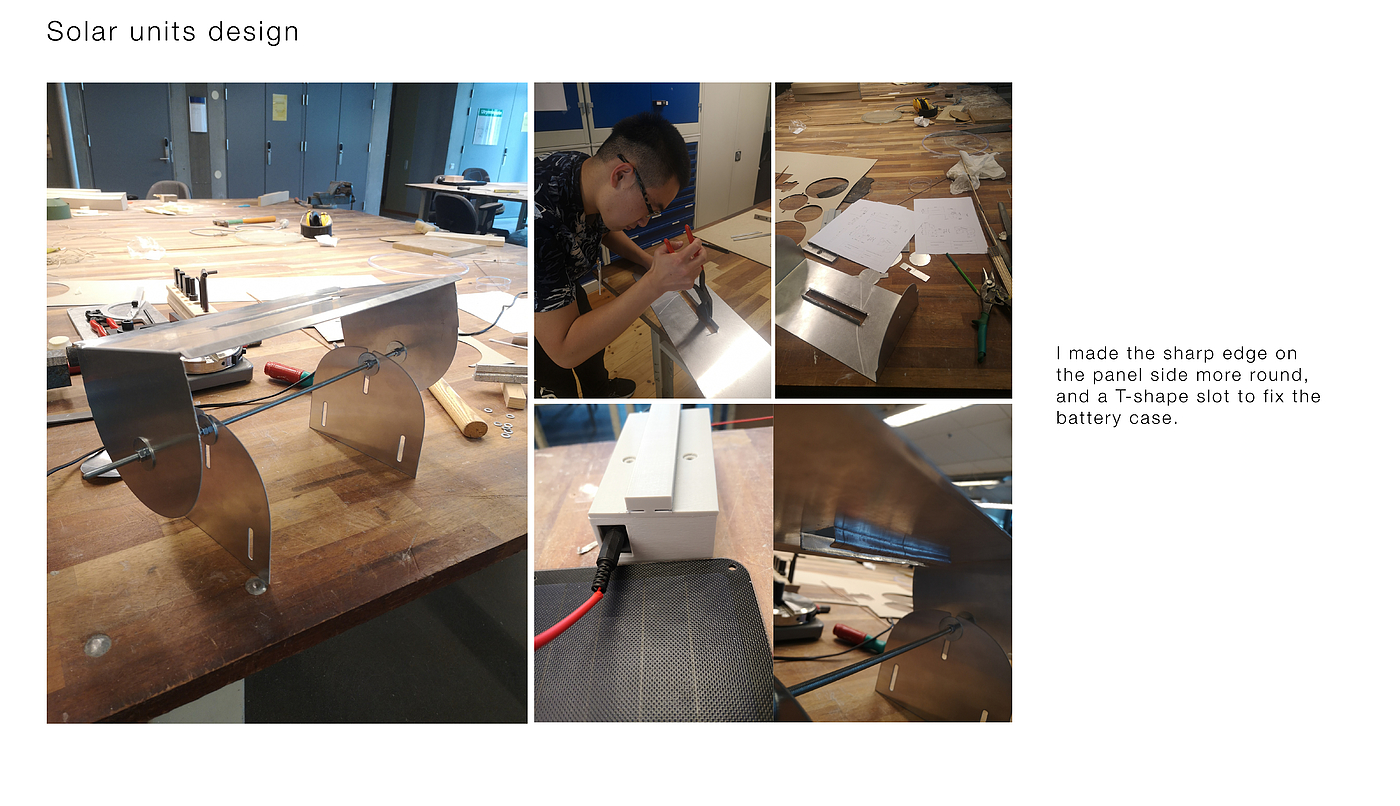 Solar units design

I made the sharp edge on the panel side more round, and a T-shape slot to fix the battery case.