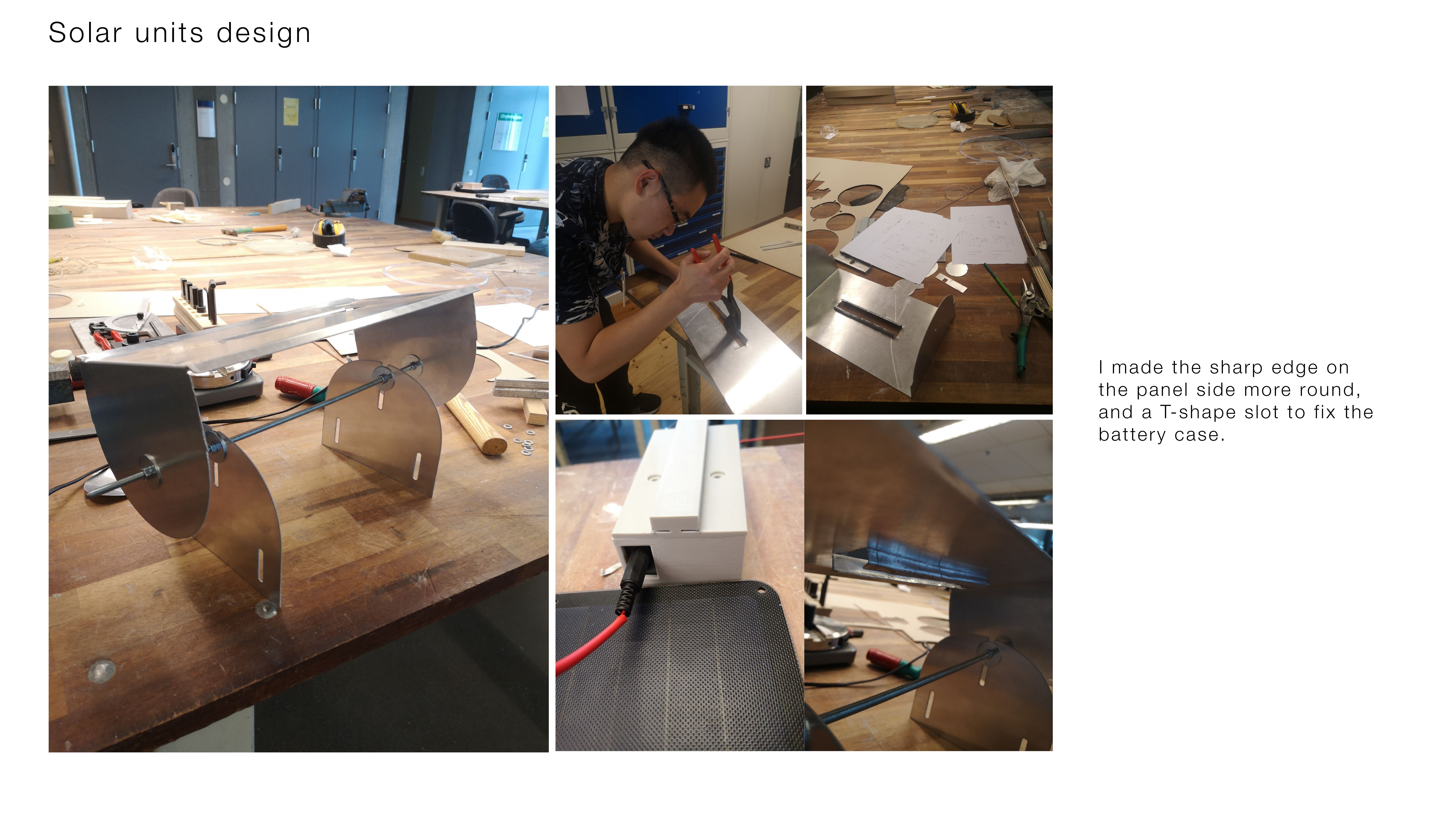 Solar units design

I made the sharp edge on the panel side more round, and a T-shape slot to fix the battery case.