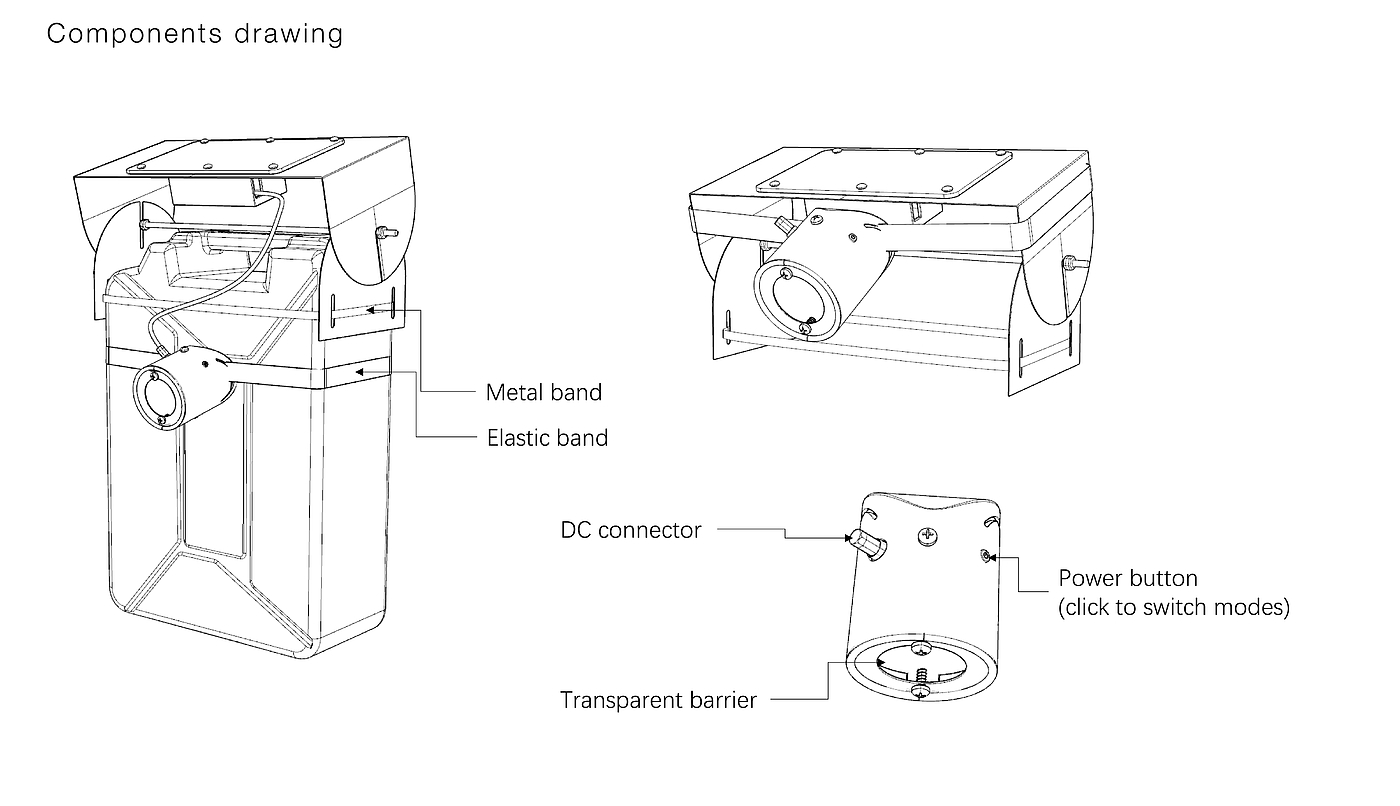 Components drawing

Metal band

Elastic band

DC connector

Power button
(click to switch modes)

Transparent barrier