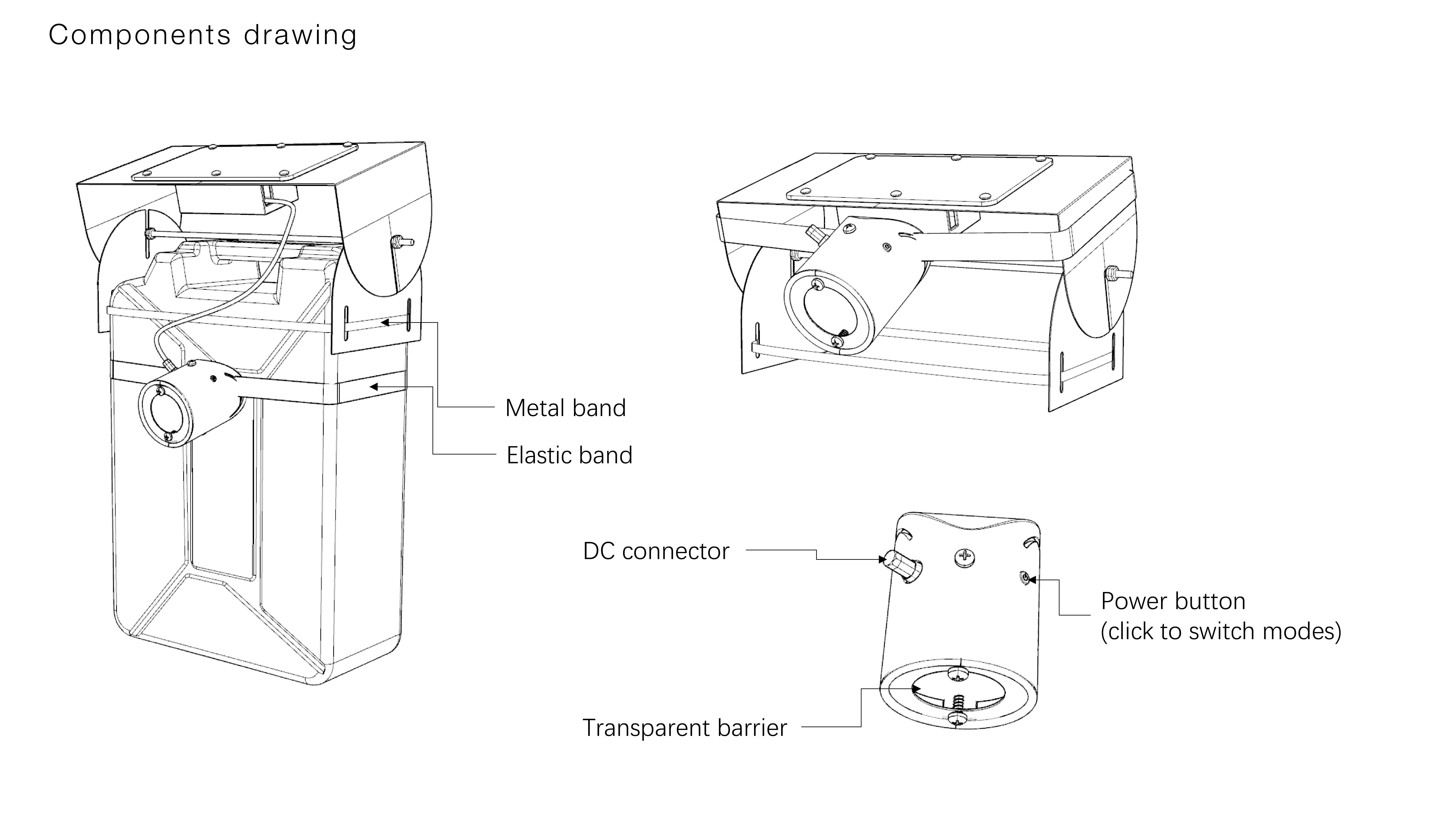 Components drawing

Metal band

Elastic band

DC connector

Power button
(click to switch modes)

Transparent barrier