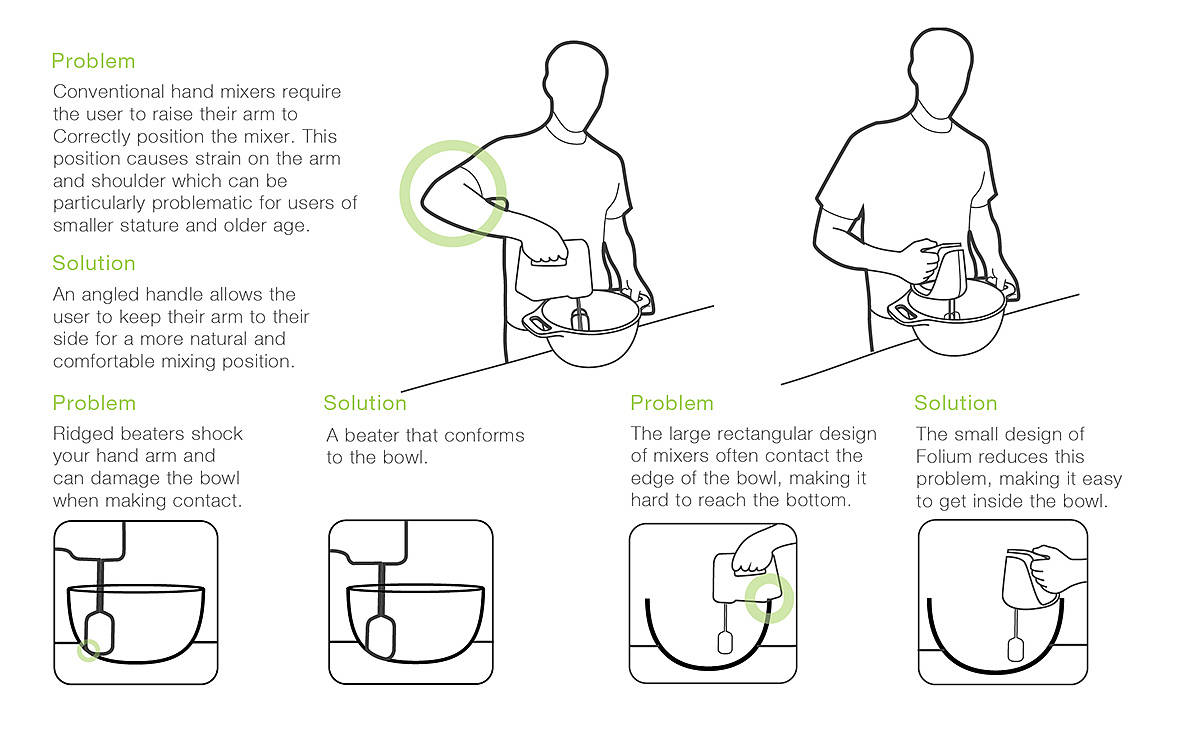 Problem
Conventional hand mixers require the user to raise their arm to Correctly position the mixer. This position causes strain on the arm and shoulder which can be particularly problematic for users of smaller stature and older age.

Solution
An angled handle allows the user to keep their arm to their side for a more natural and comfortable mixing position.

Problem
Ridged beaters shock your hand arm and can damage the bowl when making contact.

Solution
A beater that conforms to the bowl.

Problem
The large rectangular design of mixers often contact the edge of the bowl, making it hard to reach the bottom.

Solution
The small design of Folium reduces this problem, making it easy to get inside the bowl.