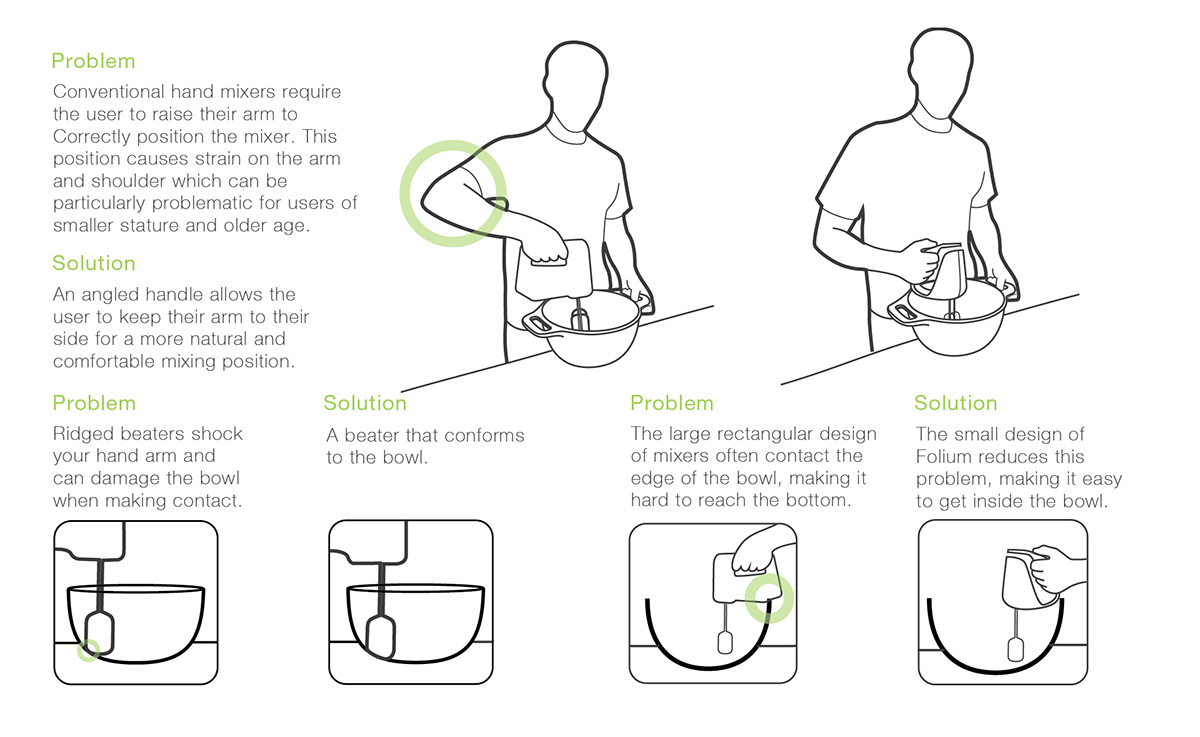 Problem

Conventional hand mixers require the user to raise their arm to Correctly position the mixer. This position causes strain on the arm and shoulder which can be particularly problematic for users of smaller stature and older age.

Solution

An angled handle allows the user to keep their arm to their side for a more natural and comfortable mixing position.

Problem

Ridged beaters shock your hand arm and can damage the bowl when making contact.

Solution

A beater that conforms to the bowl.

Problem

The large rectangular design of mixers often contact the edge of the bowl, making it hard to reach the bottom.

Solution

The small design of Folium reduces this problem, making it easy to get inside the bowl.