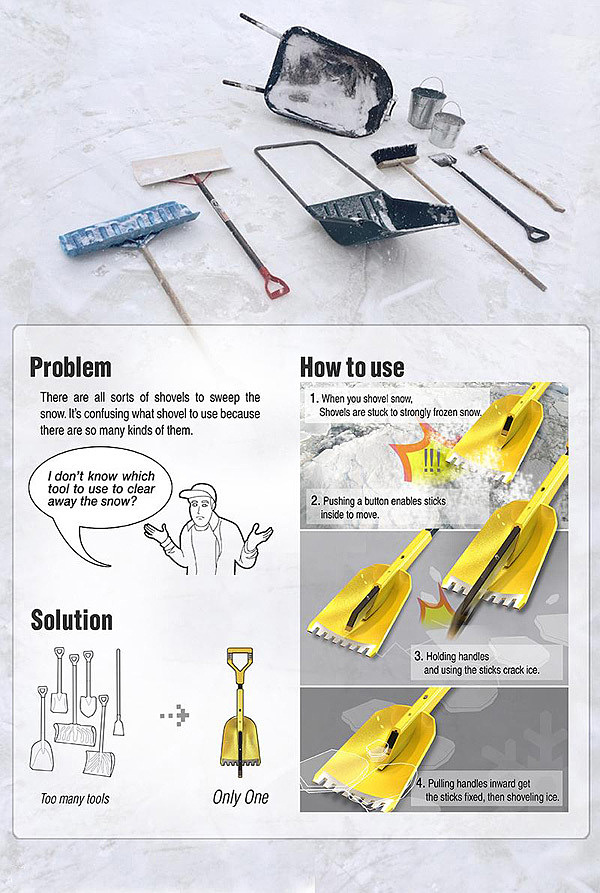 Problem

There are all sorts of shovels to sweep the snow. It's confusing what shovel to use because there are so many kinds of them.

I don't know which tool to use to clear away the snow?

Solution

Too many tools

Only One

How to use

1. When you shovel snow, Shovels are stuck to strongly frozen snow.

!!!

2. Pushing a button enables sticks inside to move.

3. Holding handles and using the sticks crack ice.

4. Pulling handles inward get the sticks fixed, then shoveling ice.