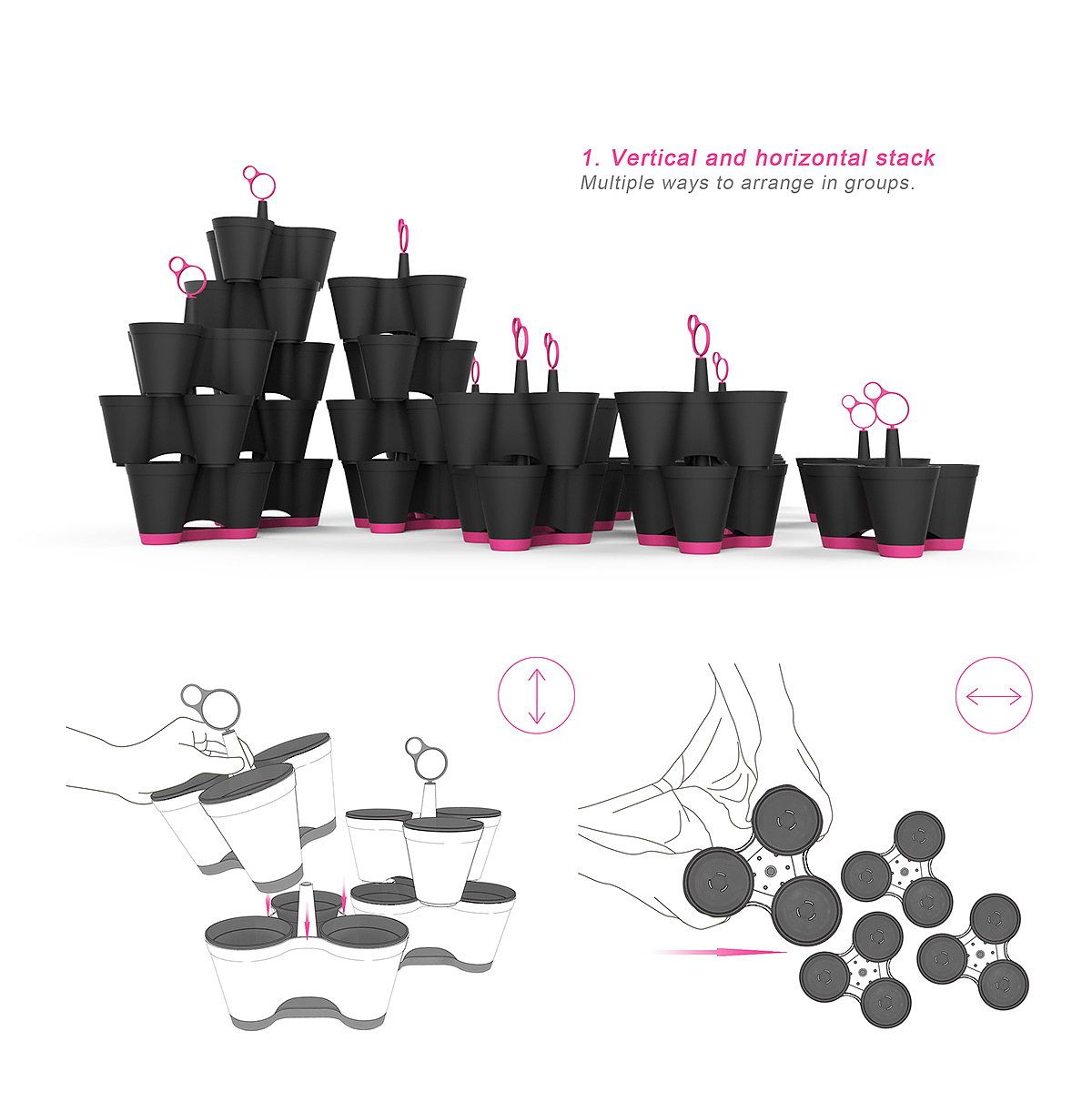 1. Vertical and horizontal stack
Multiple ways to arrange in groups.