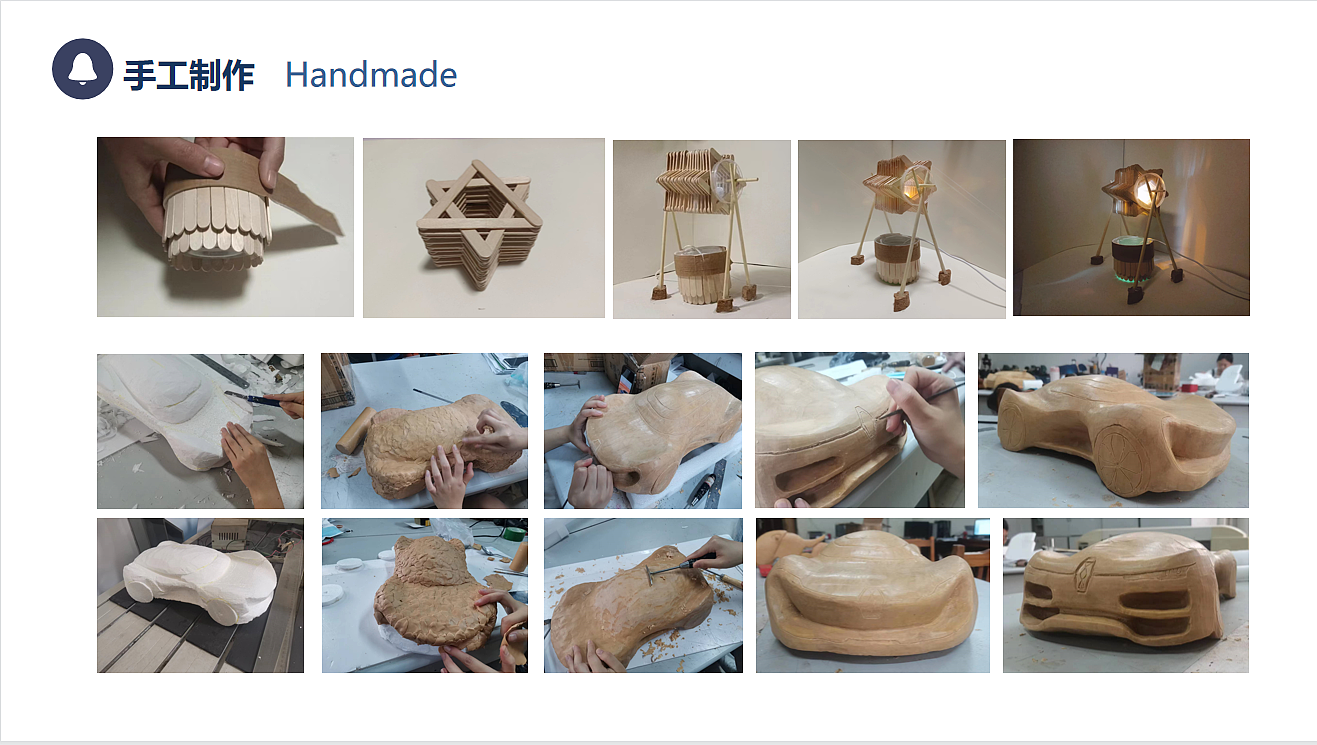 手工制作 Handmade