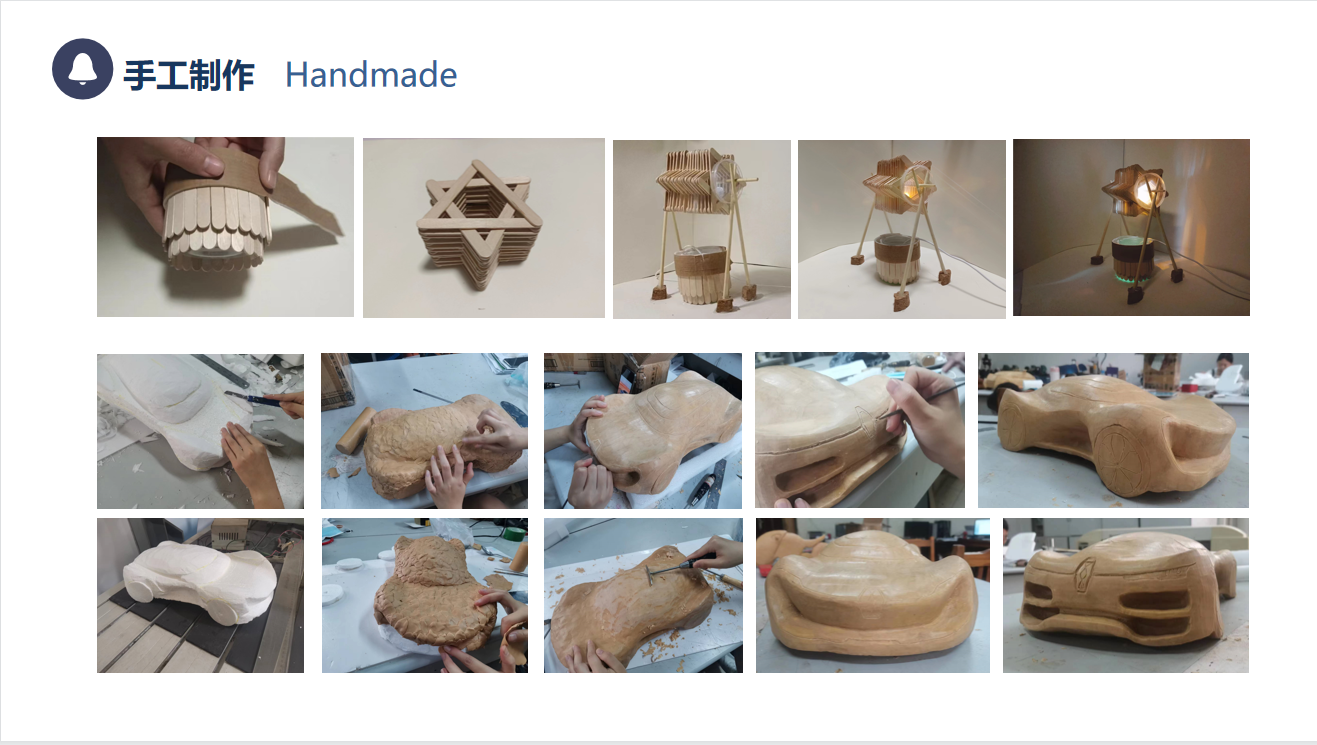 手工制作 Handmade