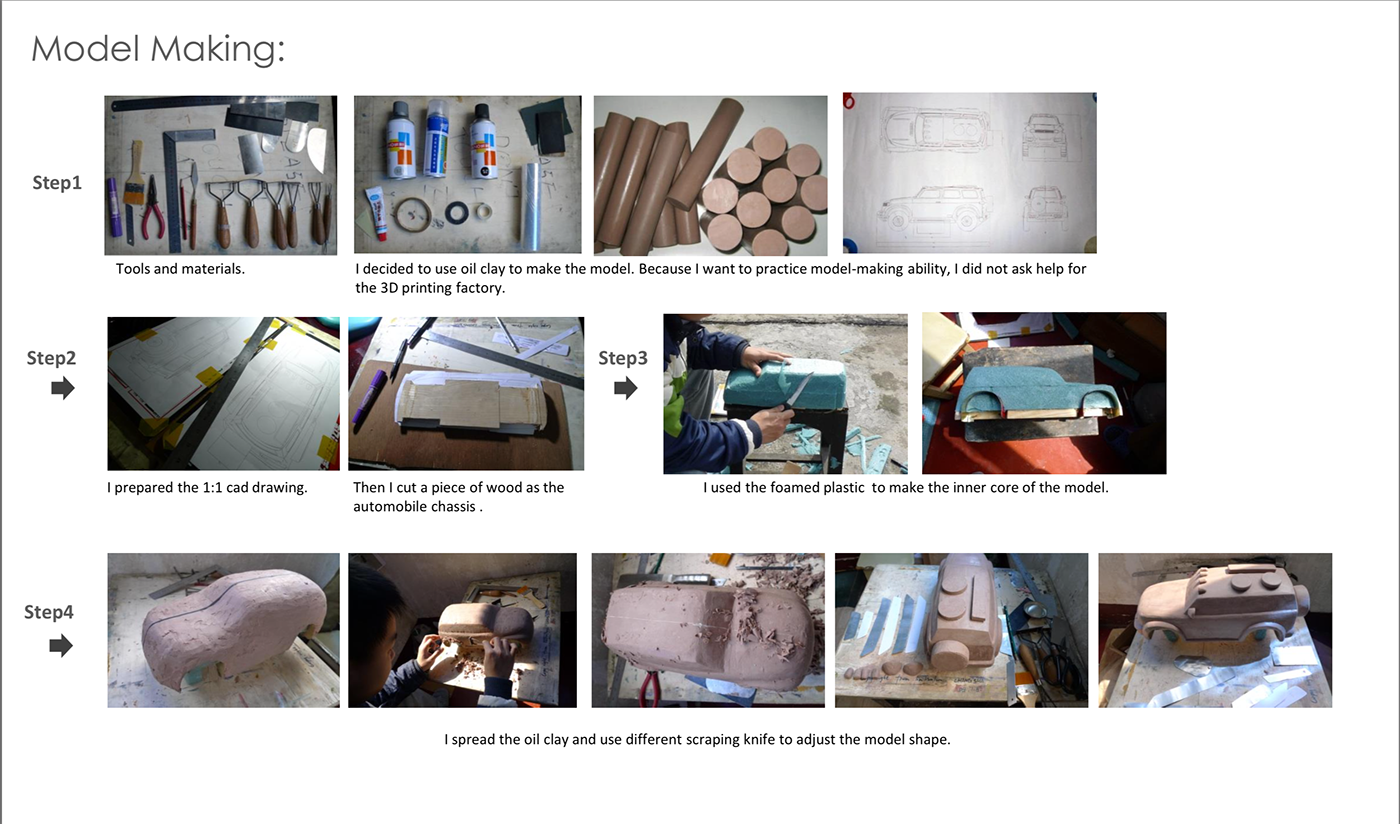 Model Making:

Step1

Tools and materials.

I decided to use oil clay to make the model. Because I want to practice model-making ability, I did not ask help for the 3D printing factory.

Step2

I prepared the 1:1 cad drawing.

Then I cut a piece of wood as the automobile chassis .

Step3

I used the foamed plastic to make the inner core of the model.

Step4

I spread the oil clay and use different scraping knife to adjust the model shape.