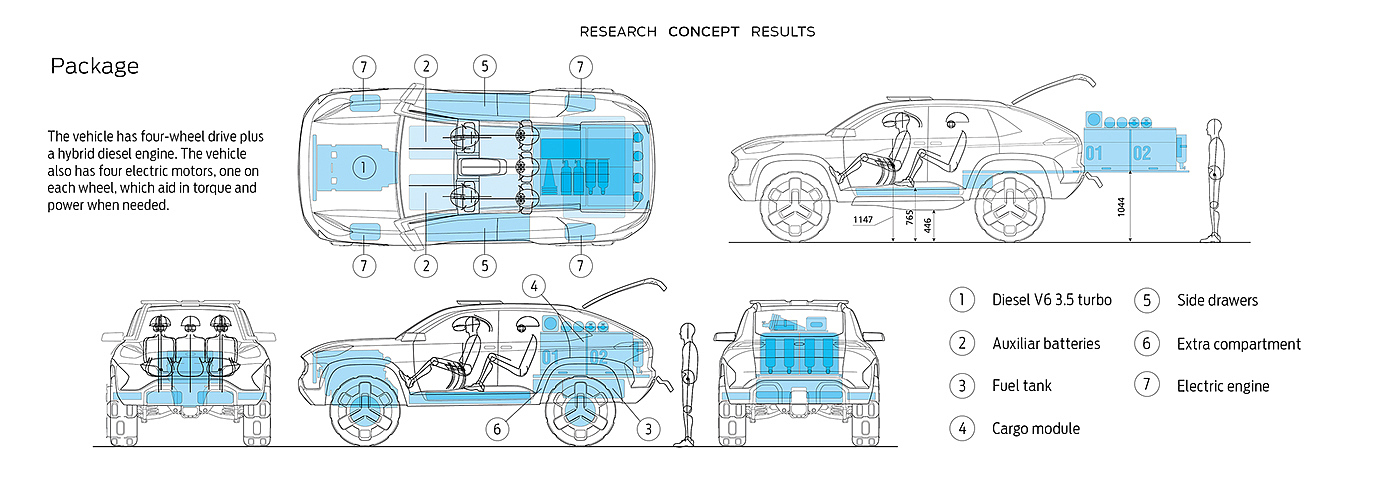 RESEARCH CONCEPT RESULTS

Package

The vehicle has four-wheel drive plus a hybrid diesel engine. The vehicle also has four electric motors, one on each wheel, which aid in torque and power when needed.

7 2 5 7

1

7 2 5 7

01 02

1147 765 446 1044

4

01 02

6 3

1 Diesel V6 3.5 turbo
2 Auxiliar batteries
3 Fuel tank
4 Cargo module
5 Side drawers
6 Extra compartment
7 Electric engine