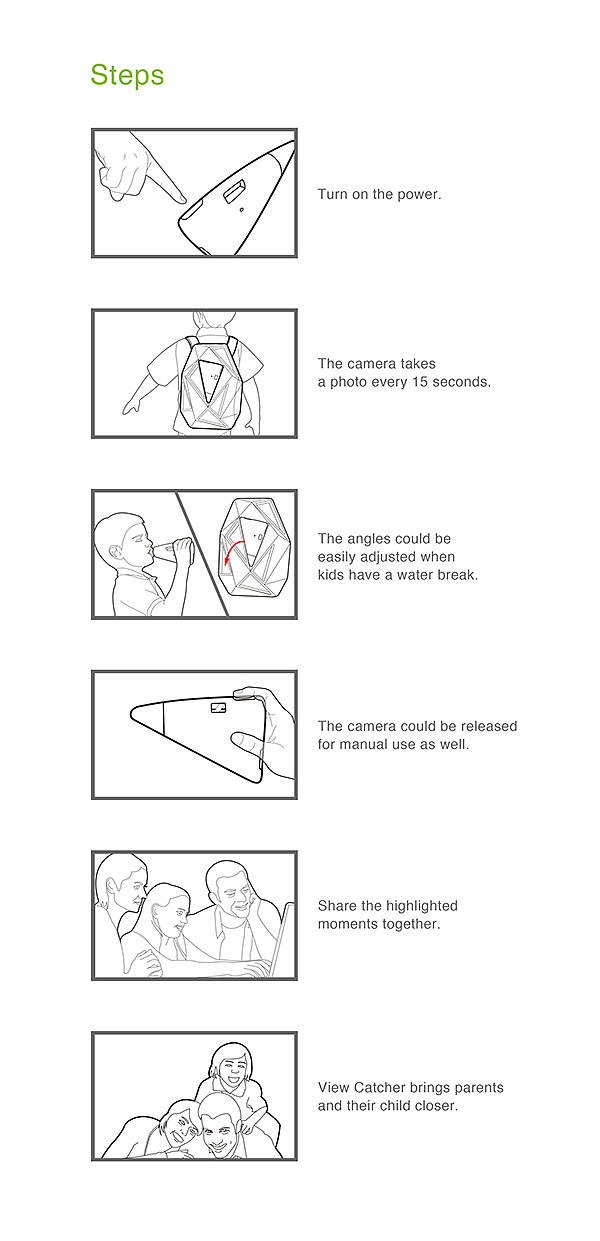 Steps

Turn on the power.

The camera takes a photo every 15 seconds.

The angles could be easily adjusted when kids have a water break.

The camera could be released for manual use as well.

Share the highlighted moments together.

View Catcher brings parents and their child closer.