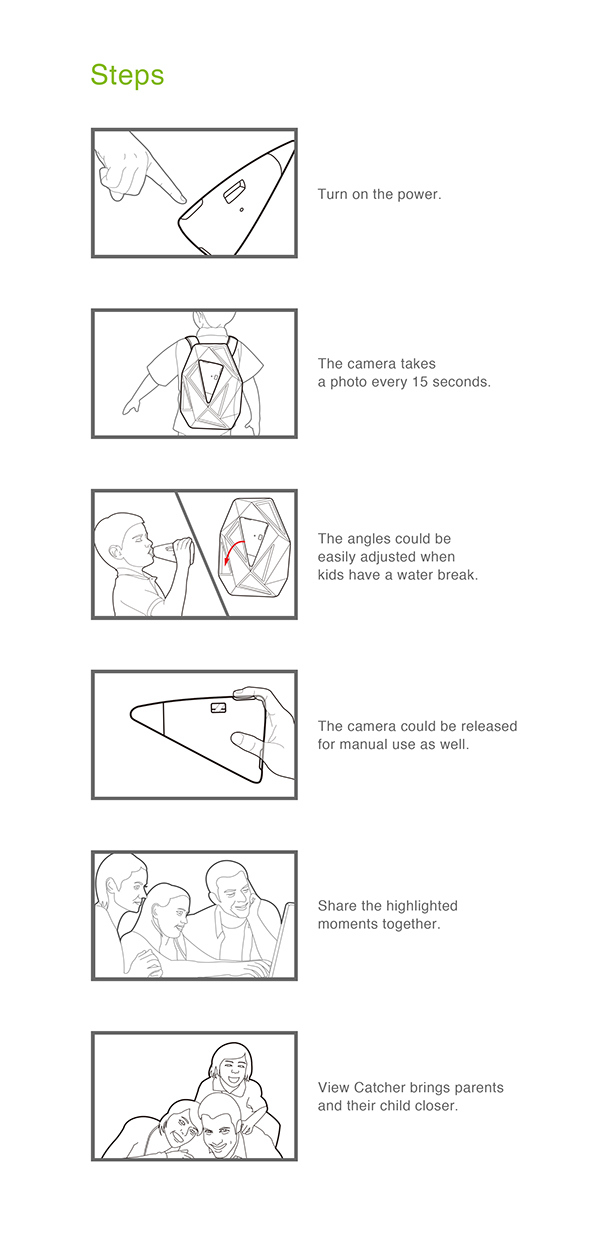 Steps

Turn on the power.

The camera takes a photo every 15 seconds.

The angles could be easily adjusted when kids have a water break.

The camera could be released for manual use as well.

Share the highlighted moments together.

View Catcher brings parents and their child closer.