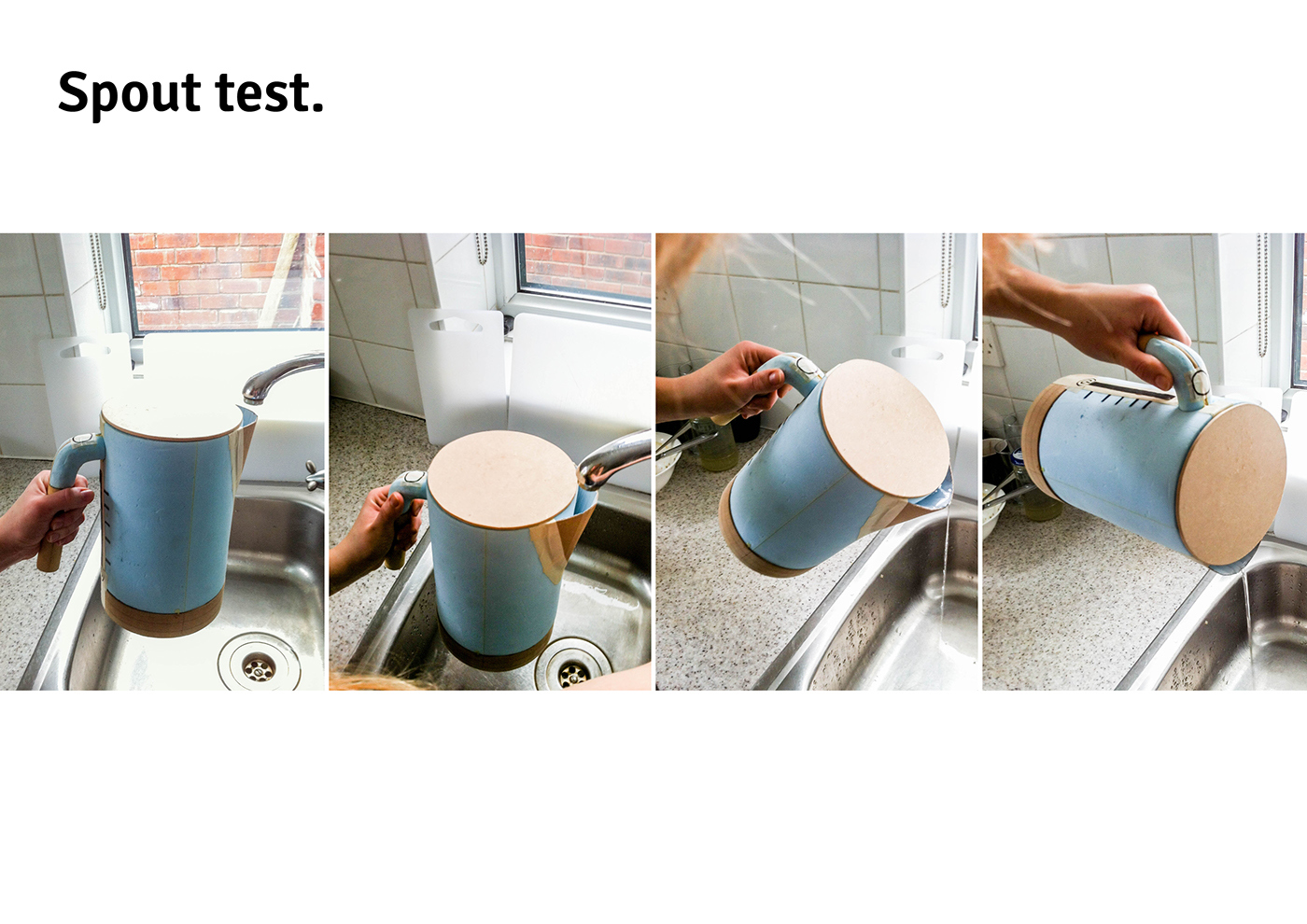 Spout test.