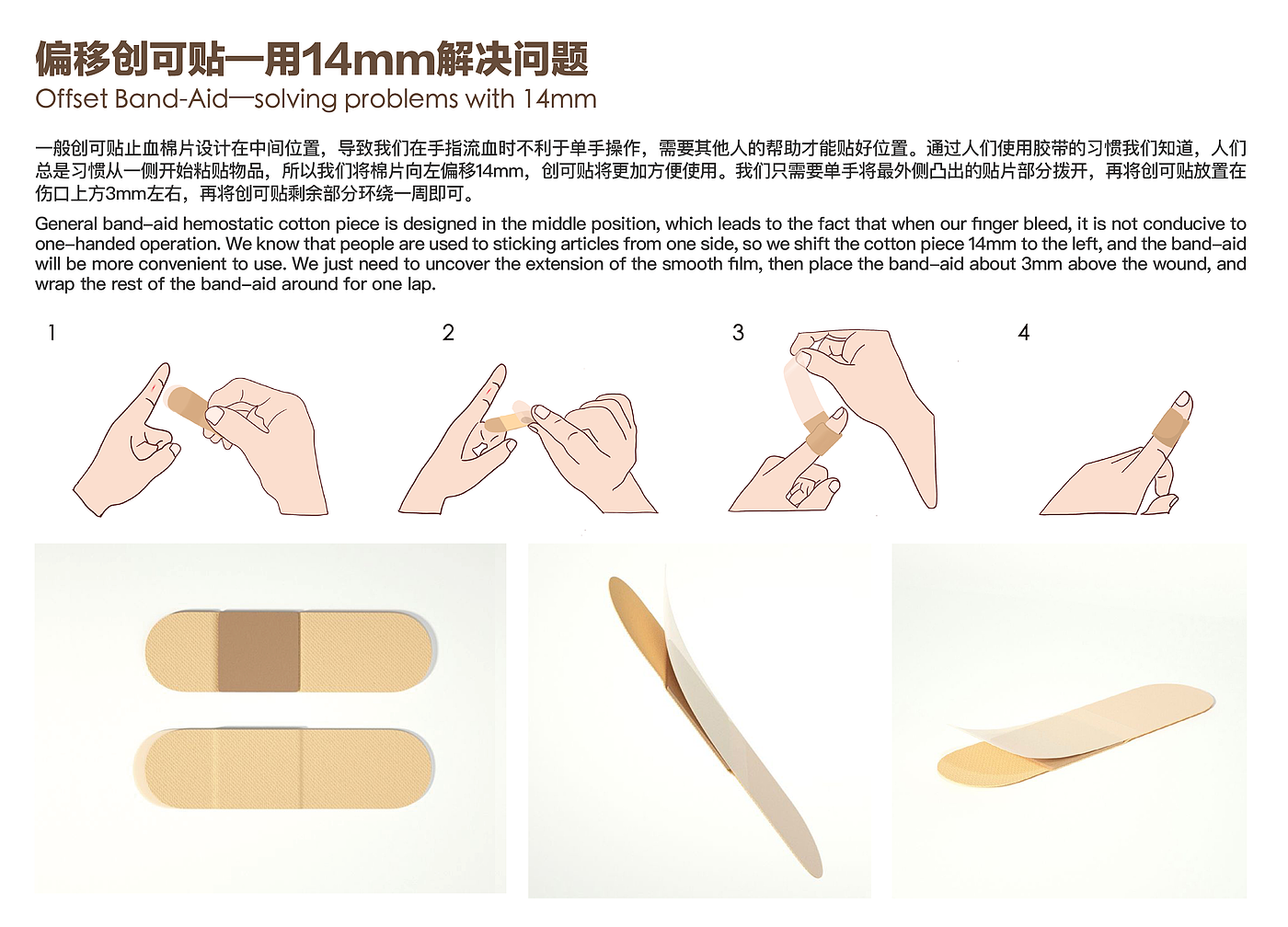 偏移创可贴—用14mm解决问题
Offset Band-Aid—solving problems with 14mm

一般创可贴止血棉片设计在中间位置，导致我们在手指流血时不利于单手操作，需要其他人的帮助才能贴好位置。通过人们使用胶带的习惯我们知道，人们总是习惯从一侧开始粘贴物品，所以我们将棉片向左偏移14mm，创可贴将更加方便使用。我们只需要单手将最外侧凸出的贴片部分拨开，再将创可贴放置在伤口上方3mm左右，再将创可贴剩余部分环绕一周即可。

General band-aid hemostatic cotton piece is designed in the middle position, which leads to the fact that when our finger bleed, it is not conducive to one-handed operation. We know that people are used to sticking articles from one side, so we shift the cotton piece 14mm to the left, and the band-aid will be more convenient to use. We just need to uncover the extension of the smooth film, then place the band-aid about 3mm above the wound, and wrap the rest of the band-aid around for one lap.

1

2

3

4