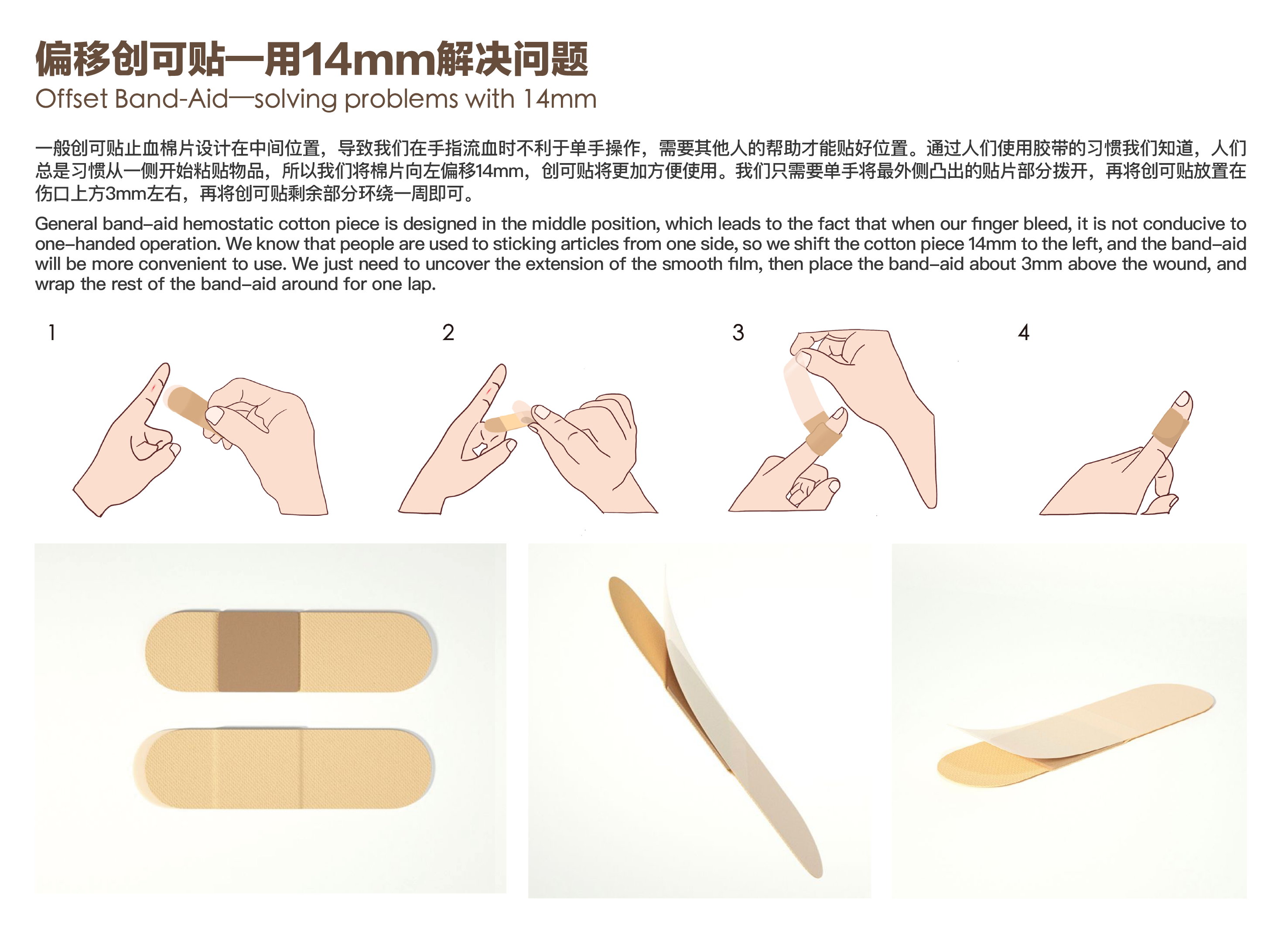 偏移创可贴—用14mm解决问题
Offset Band-Aid—solving problems with 14mm

一般创可贴止血棉片设计在中间位置，导致我们在手指流血时不利于单手操作，需要其他人的帮助才能贴好位置。通过人们使用胶带的习惯我们知道，人们总是习惯从一侧开始粘贴物品，所以我们将棉片向左偏移14mm，创可贴将更加方便使用。我们只需要单手将最外侧凸出的贴片部分拨开，再将创可贴放置在伤口上方3mm左右，再将创可贴剩余部分环绕一周即可。

General band-aid hemostatic cotton piece is designed in the middle position, which leads to the fact that when our finger bleed, it is not conducive to one-handed operation. We know that people are used to sticking articles from one side, so we shift the cotton piece 14mm to the left, and the band-aid will be more convenient to use. We just need to uncover the extension of the smooth film, then place the band-aid about 3mm above the wound, and wrap the rest of the band-aid around for one lap.

1

2

3

4