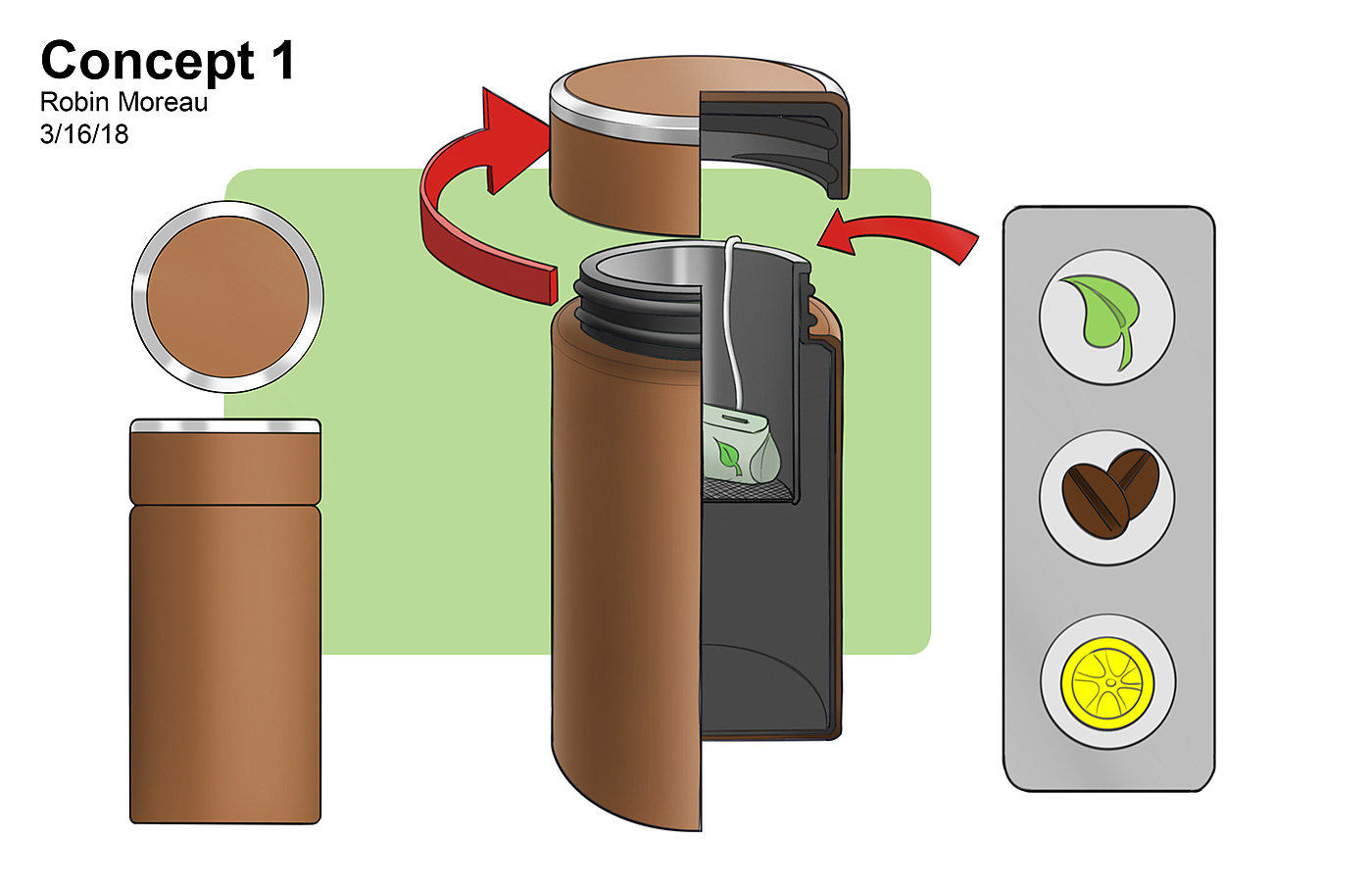 Concept 1
Robin Moreau
3/16/18