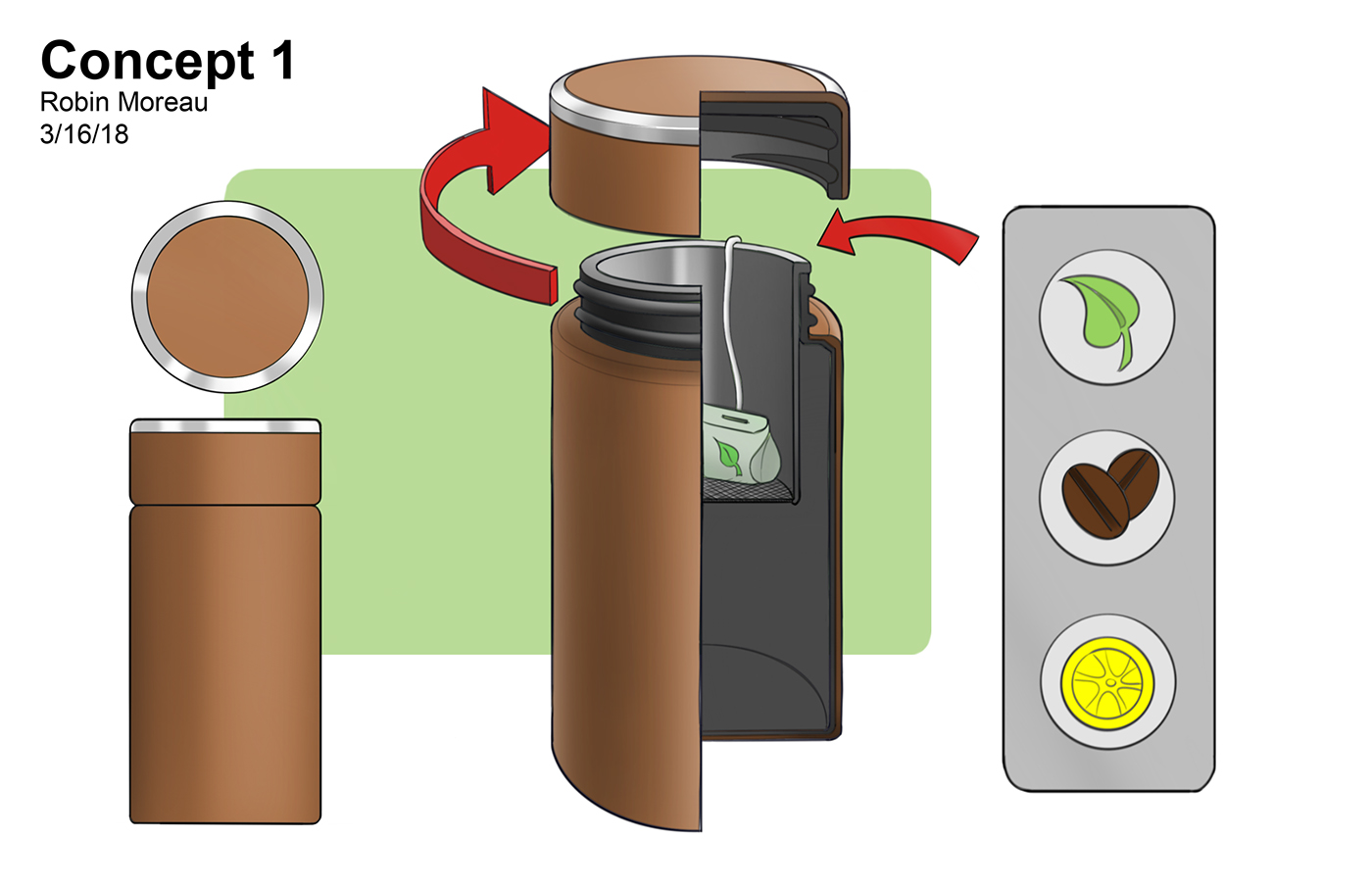 Concept 1
Robin Moreau
3/16/18