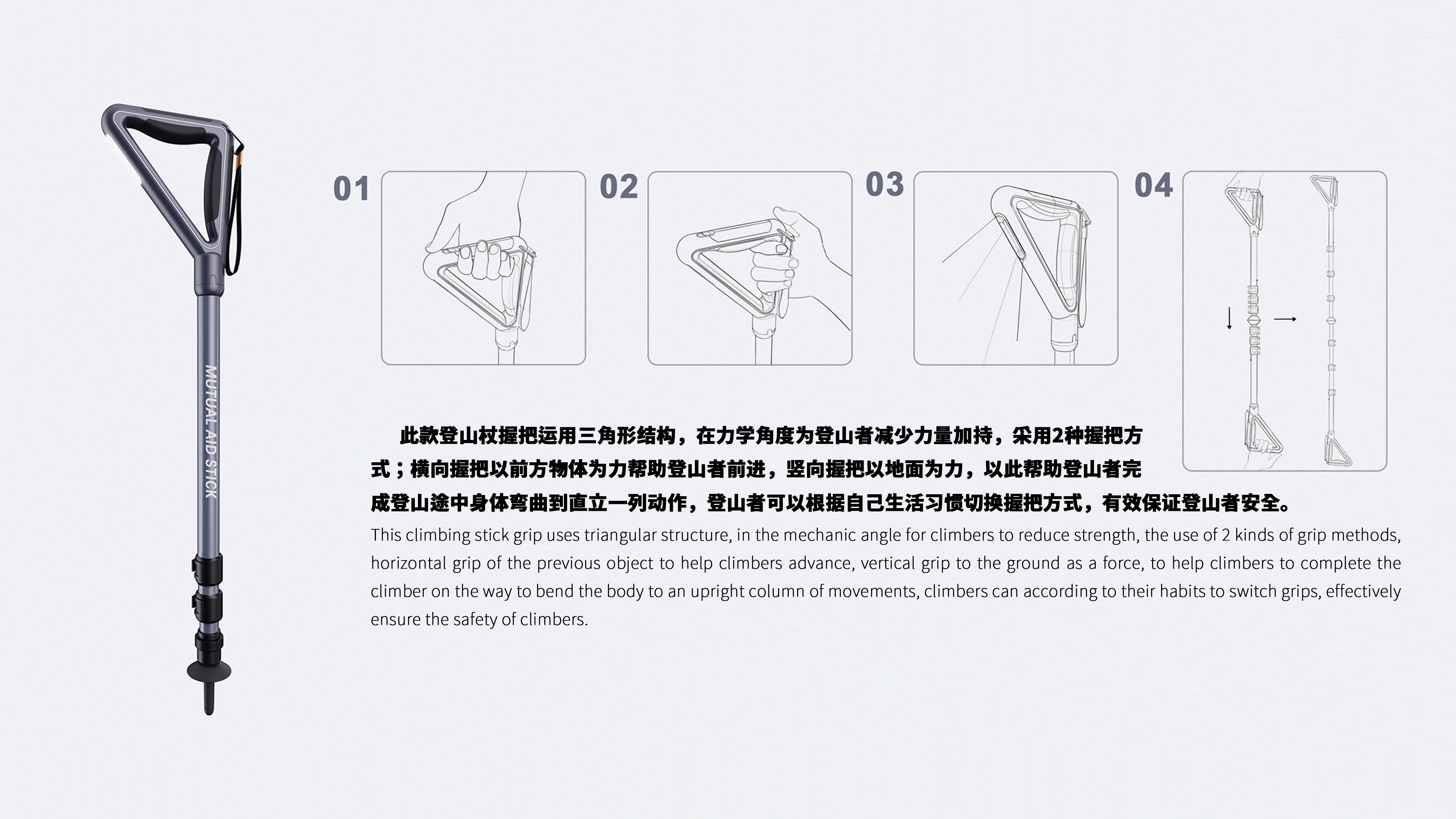 MUTUAL AID STICK

01

02

03

04

此款登山杖握把运用三角形结构，在力学角度为登山者减少力量加持，采用2种握把方式；横向握把以前方物体为力帮助登山者前进，竖向握把以地面为力，以此帮助登山者完成登山途中身体弯曲到直立一列动作，登山者可以根据自己生活习惯切换握把方式，有效保证登山者安全。

This climbing stick grip uses triangular structure, in the mechanic angle for climbers to reduce strength, the use of 2 kinds of grip methods, horizontal grip of the previous object to help climbers advance, vertical grip to the ground as a force, to help climbers to complete the climber on the way to bend the body to an upright column of movements, climbers can according to their habits to switch grips, effectively ensure the safety of climbers.