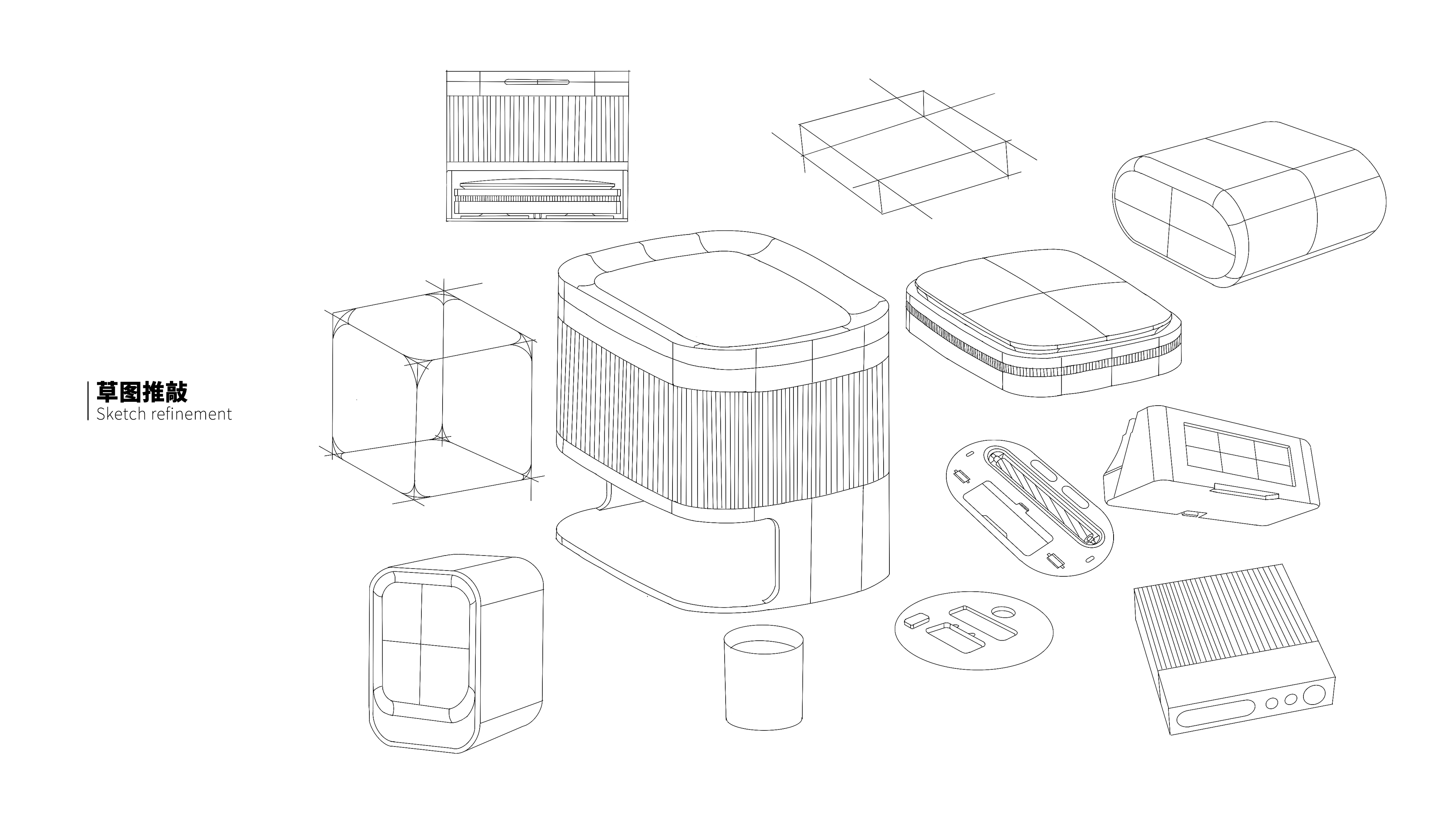 草图推敲
Sketch refinement