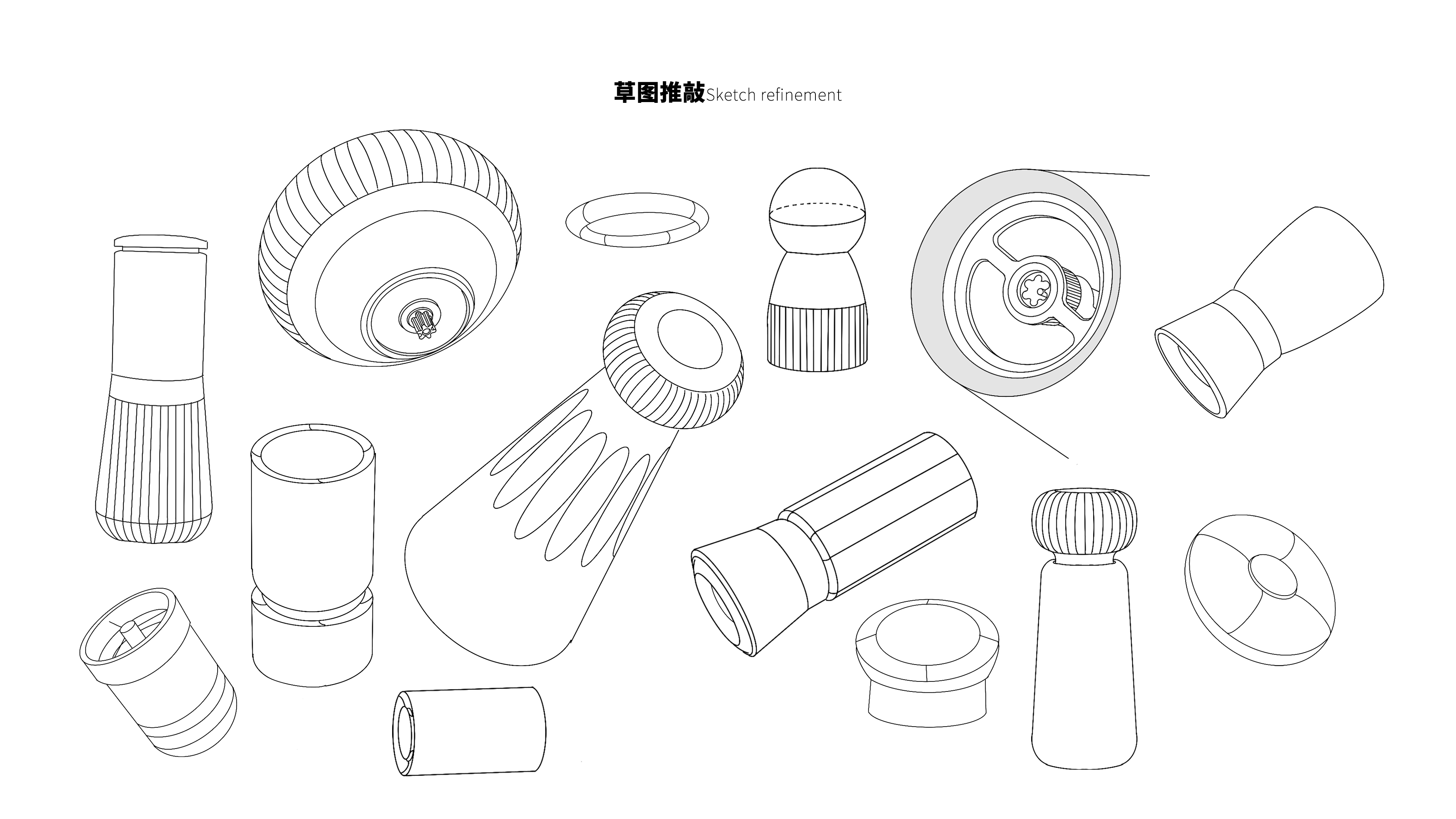 草图推敲Sketch refinement