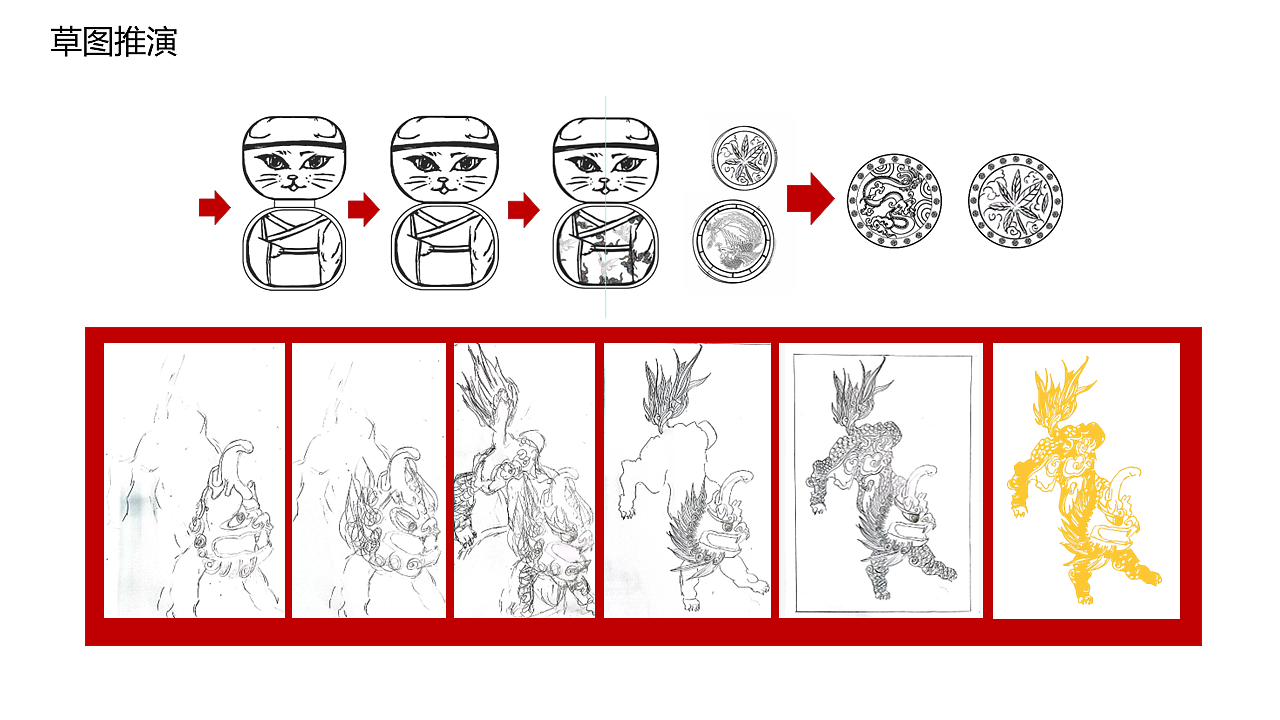 草图推演