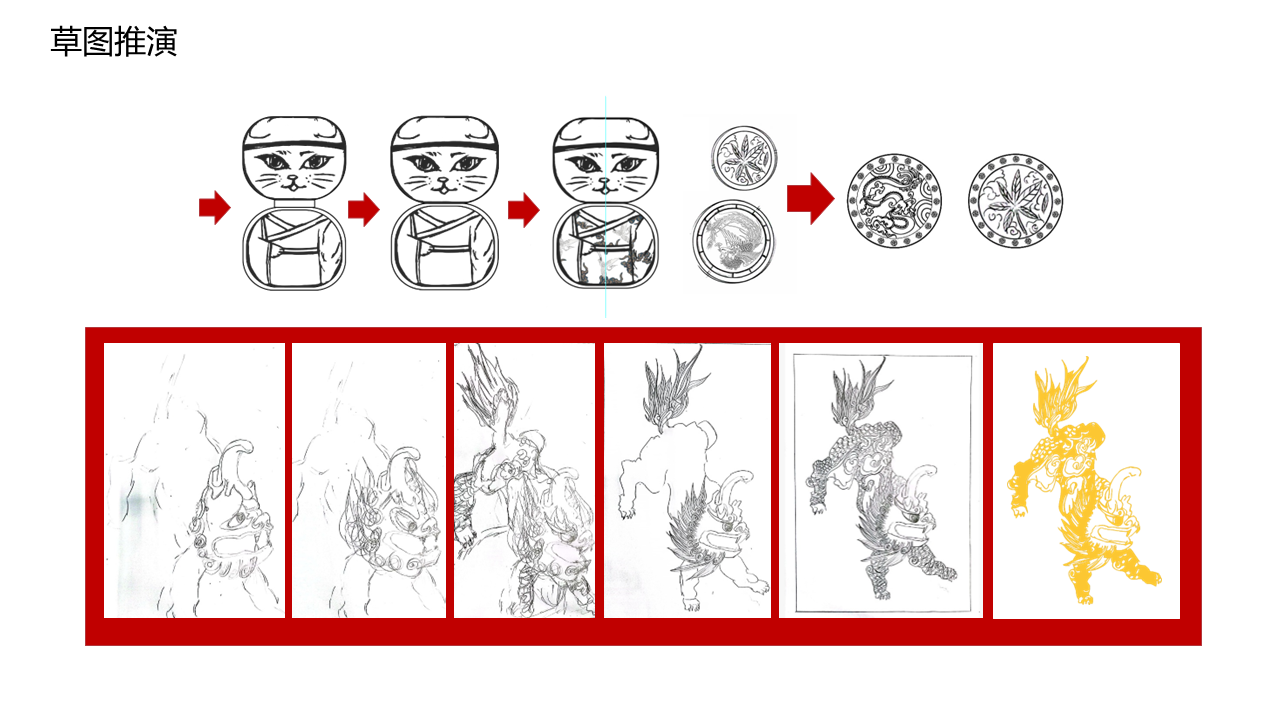 草图推演