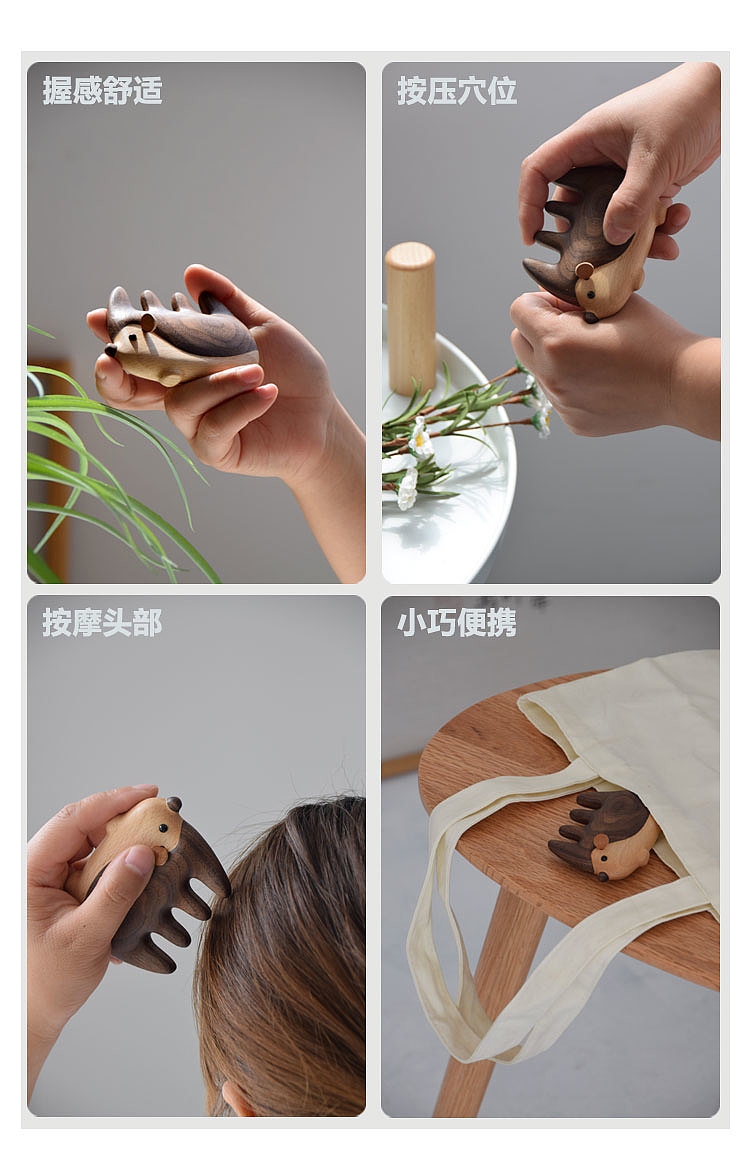 握感舒适

按压穴位

按摩头部

小巧便携