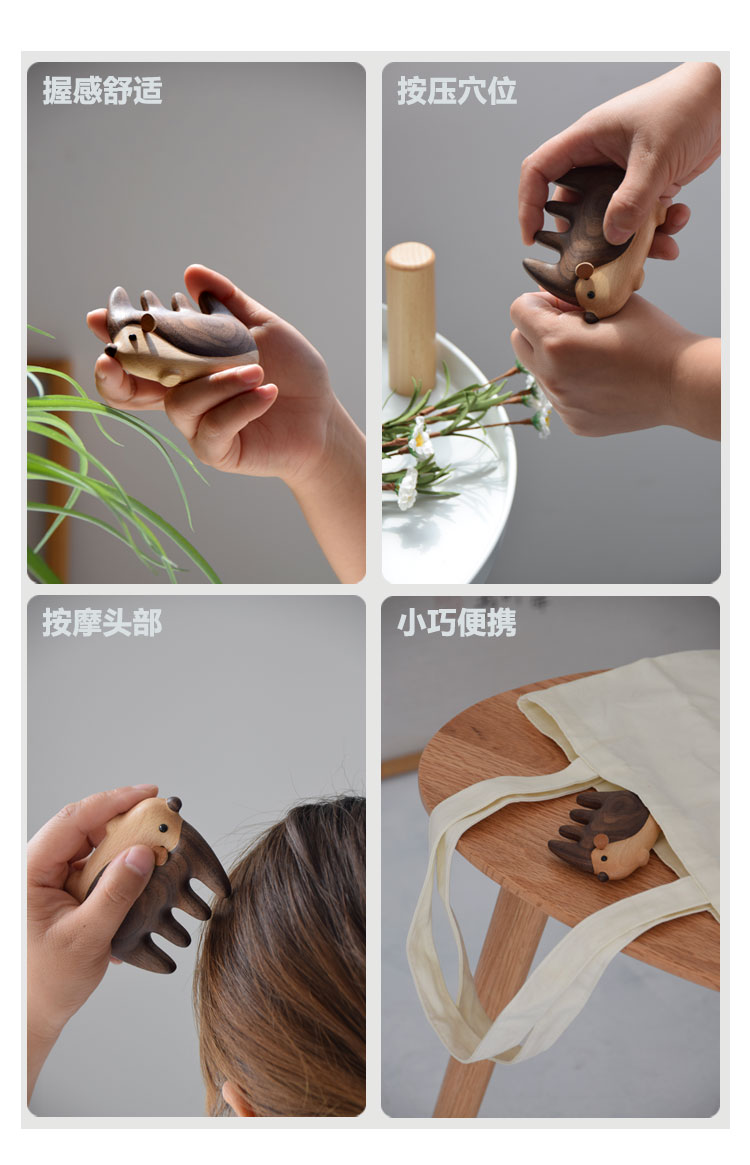 握感舒适

按压穴位

按摩头部

小巧便携