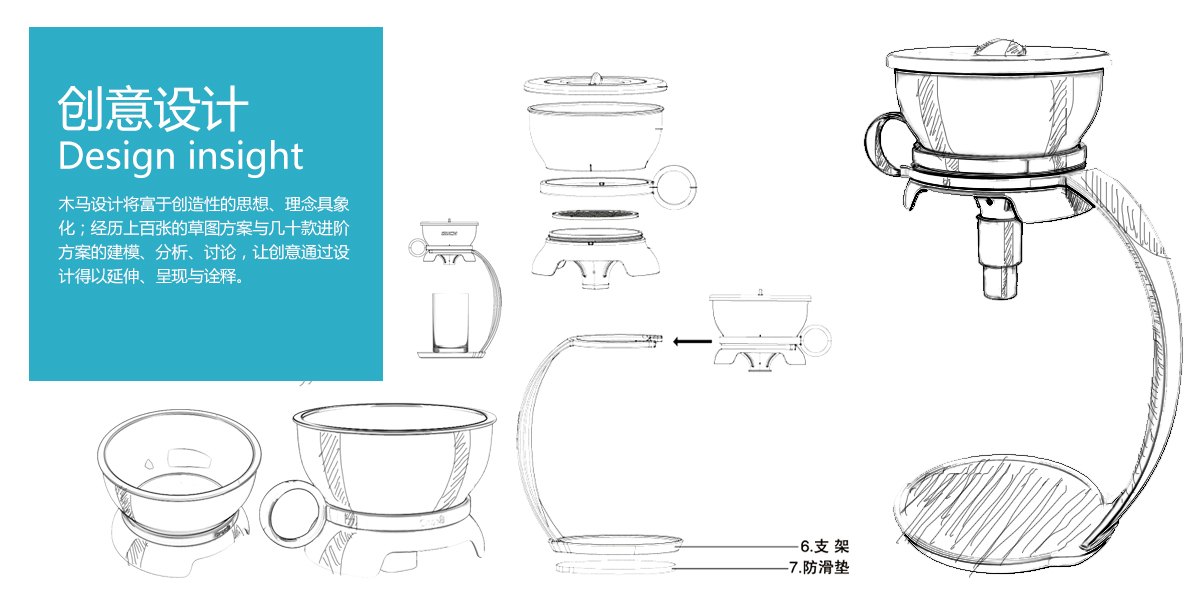 创意设计
Design insight

木马设计将富于创造性的思想、理念具象化；经历上百张的草图方案与几十款进阶方案的建模、分析、讨论，让创意通过设计得以延伸、呈现与诠释。

6.支 架
7.防滑垫