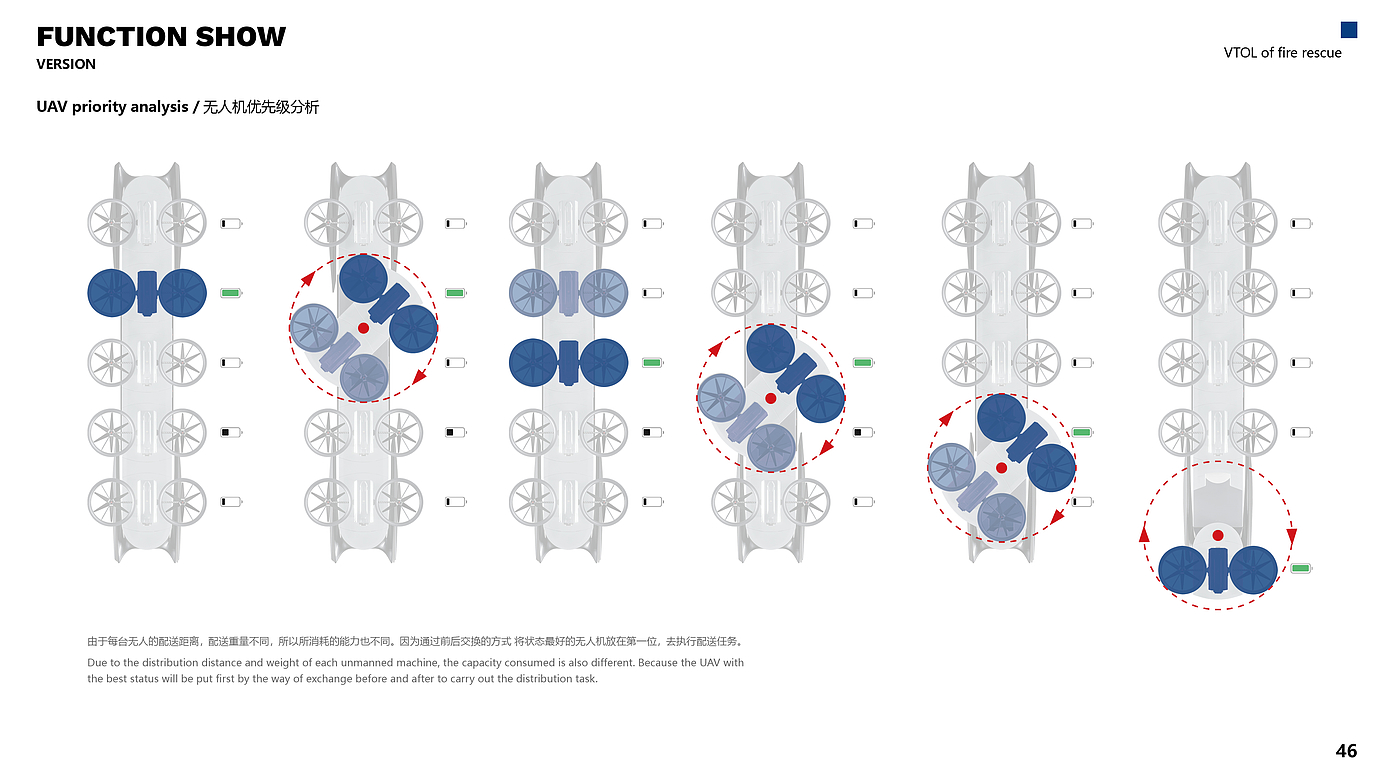 FUNCTION SHOW
VERSION

VTOL of fire rescue

UAV priority analysis / 无人机优先级分析

由于每台无人的配送距离，配送重量不同，所以所消耗的能力也不同。因为通过前后交换的方式 将状态最好的无人机放在第一位，去执行配送任务。

Due to the distribution distance and weight of each unmanned machine, the capacity consumed is also different. Because the UAV with the best status will be put first by the way of exchange before and after to carry out the distribution task.

46