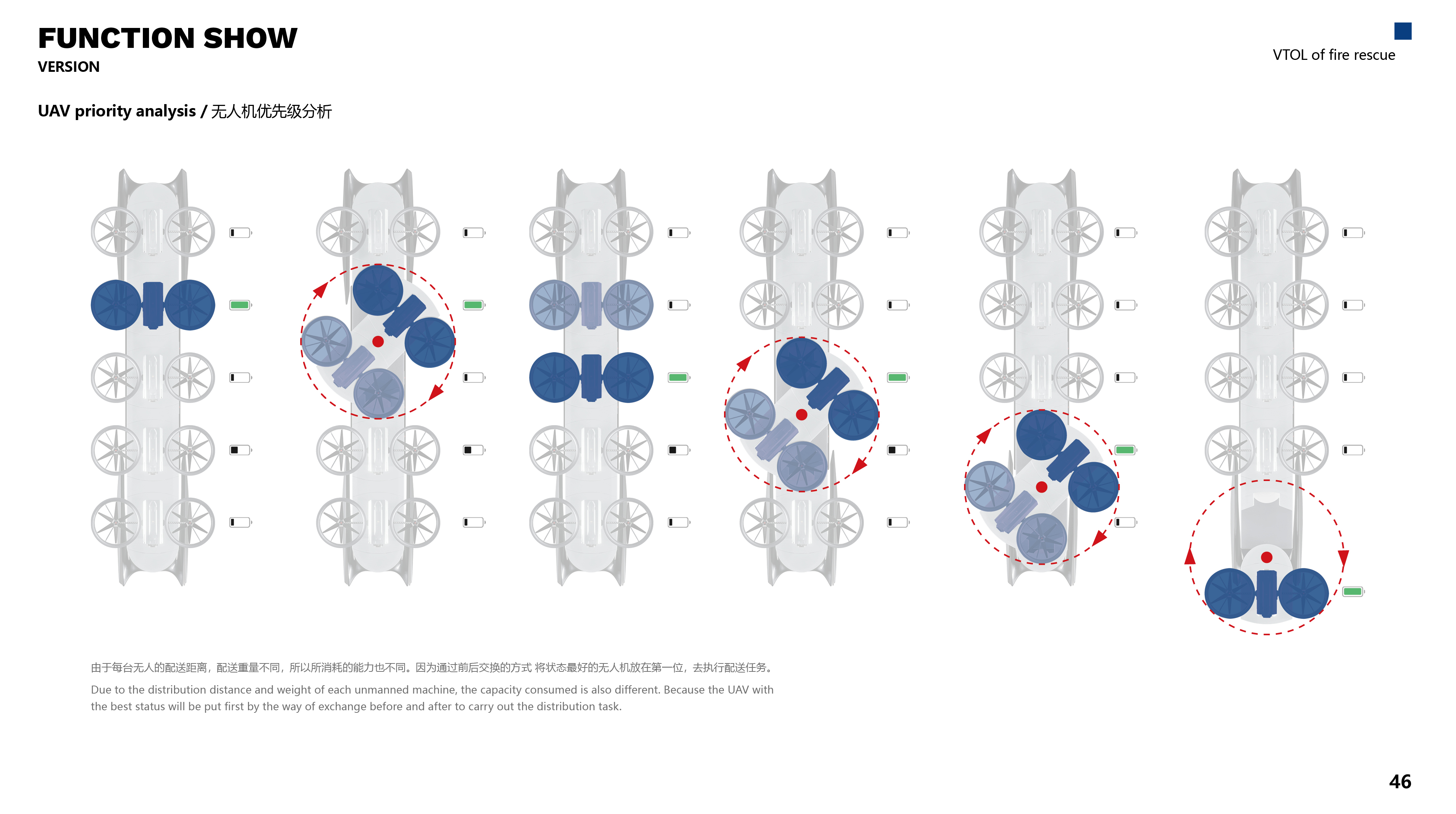 FUNCTION SHOW
VERSION

VTOL of fire rescue

UAV priority analysis / 无人机优先级分析

由于每台无人的配送距离，配送重量不同，所以所消耗的能力也不同。因为通过前后交换的方式 将状态最好的无人机放在第一位，去执行配送任务。

Due to the distribution distance and weight of each unmanned machine, the capacity consumed is also different. Because the UAV with the best status will be put first by the way of exchange before and after to carry out the distribution task.

46