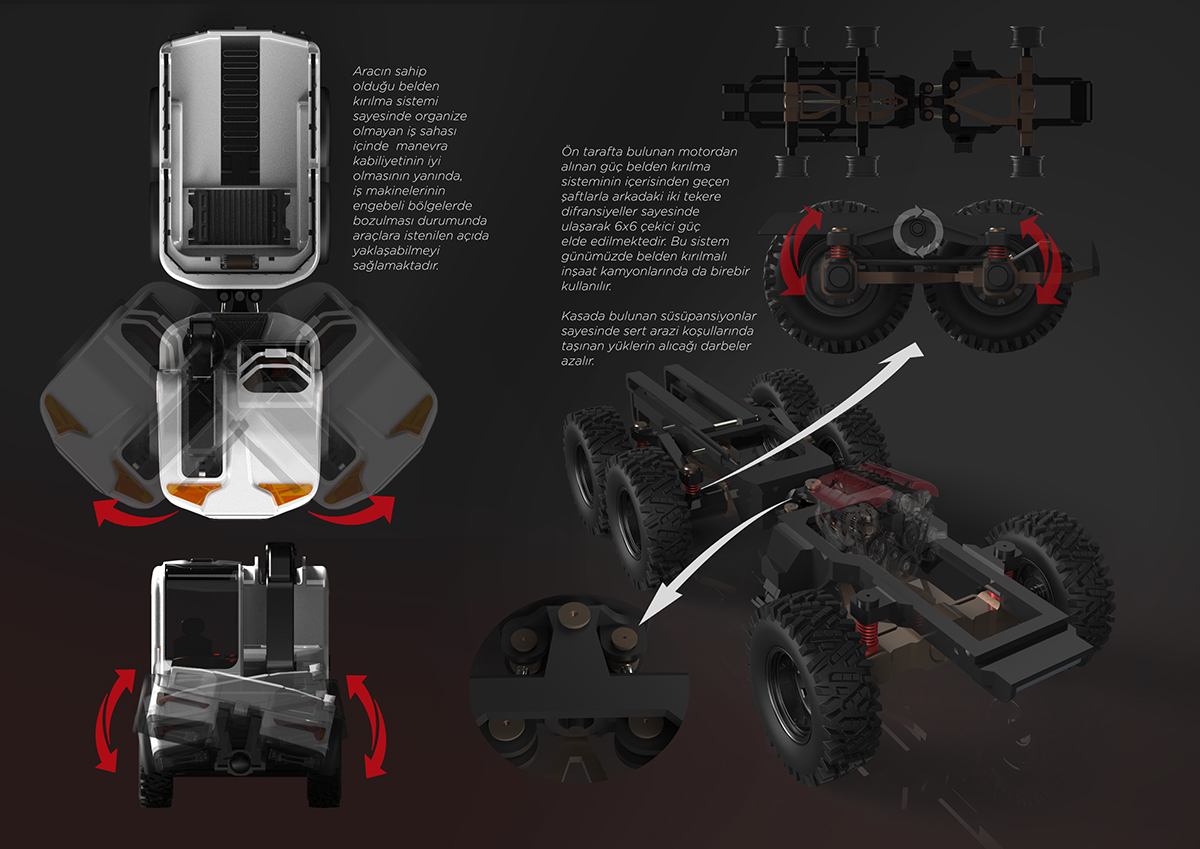 Aracın sahip olduğu belden kırılma sistemi sayesinde organize olmayan iş sahası içinde manevra kabiliyetinin iyi olmasının yanında, iş makinelerinin engebeli bölgelerde bozulması durumunda araçlara istenilen açıda yaklaşabilmeyi sağlamaktadır.

Ön tarafta bulunan motordan alınan güç belden kırılma sisteminin içerisinden geçen şaftlarla arkadaki iki tekere difransiyeller sayesinde ulaşarak 6x6 çekici güç elde edilmektedir. Bu sistem günümüzde belden kırılmalı inşaat kamyonlarında da birebir kullanılır.

Kasada bulunan süsüpansiyonlar sayesinde sert arazi koşullarında taşınan yüklerin alıcağı darbeler azalır.