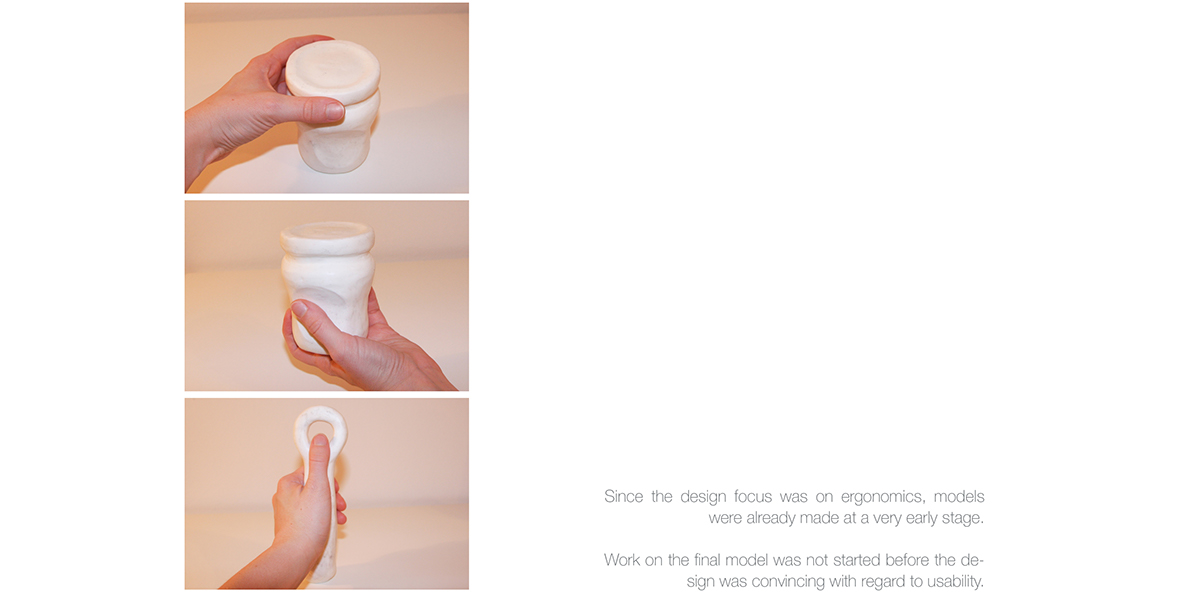 Since the design focus was on ergonomics, models were already made at a very early stage.

Work on the final model was not started before the design was convincing with regard to usability.