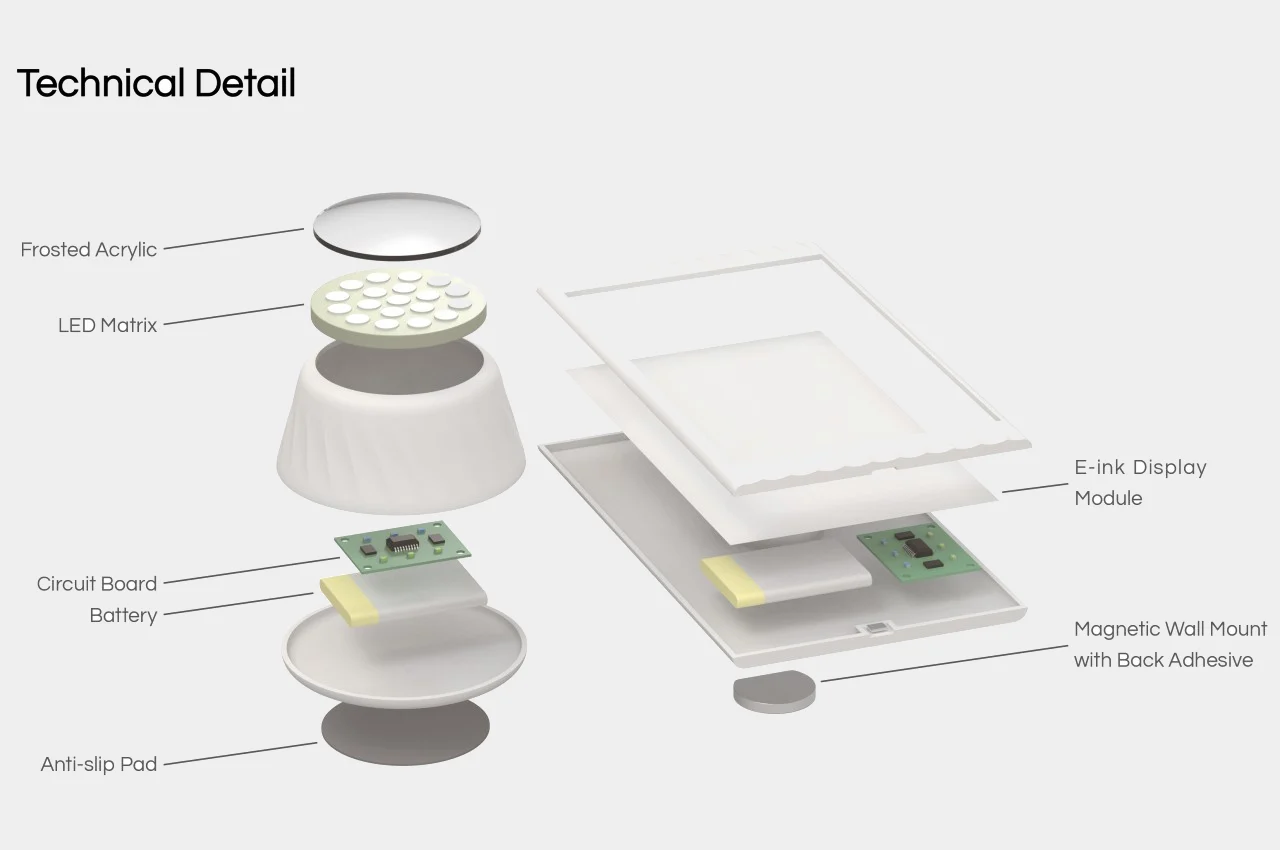 Technical Detail

Frosted Acrylic

LED Matrix

Circuit Board

Battery

Anti-slip Pad

E-ink Display Module

Magnetic Wall Mount with Back Adhesive