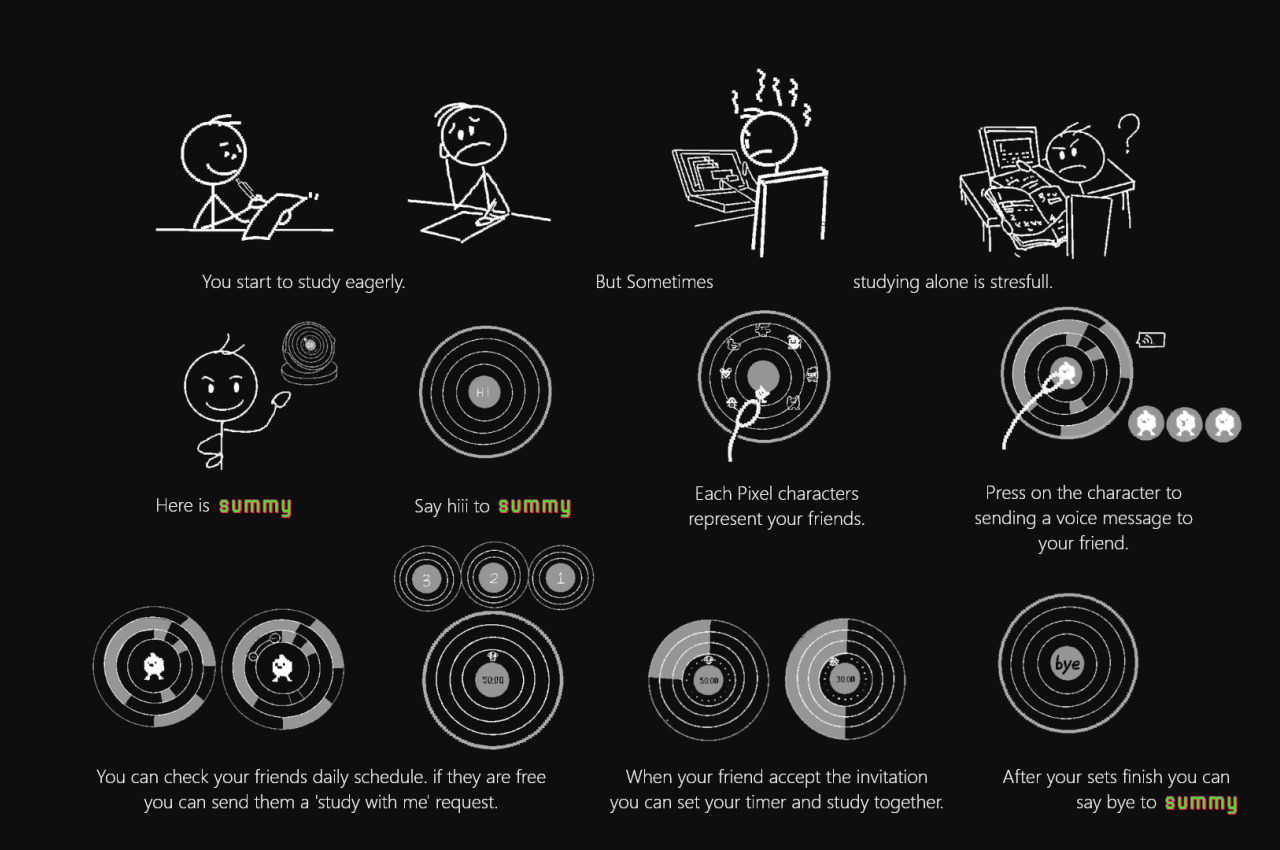 You start to study eagerly.

But Sometimes

studying alone is stresfull.

Hi

Here is summy

Say hiii to summy

Each Pixel characters represent your friends.

Press on the character to sending a voice message to your friend.

3 2 1

50:00

50:00

30:00

bye

You can check your friends daily schedule. if they are free you can send them a 'study with me' request.

When your friend accept the invitation you can set your timer and study together.

After your sets finish you can say bye to summy