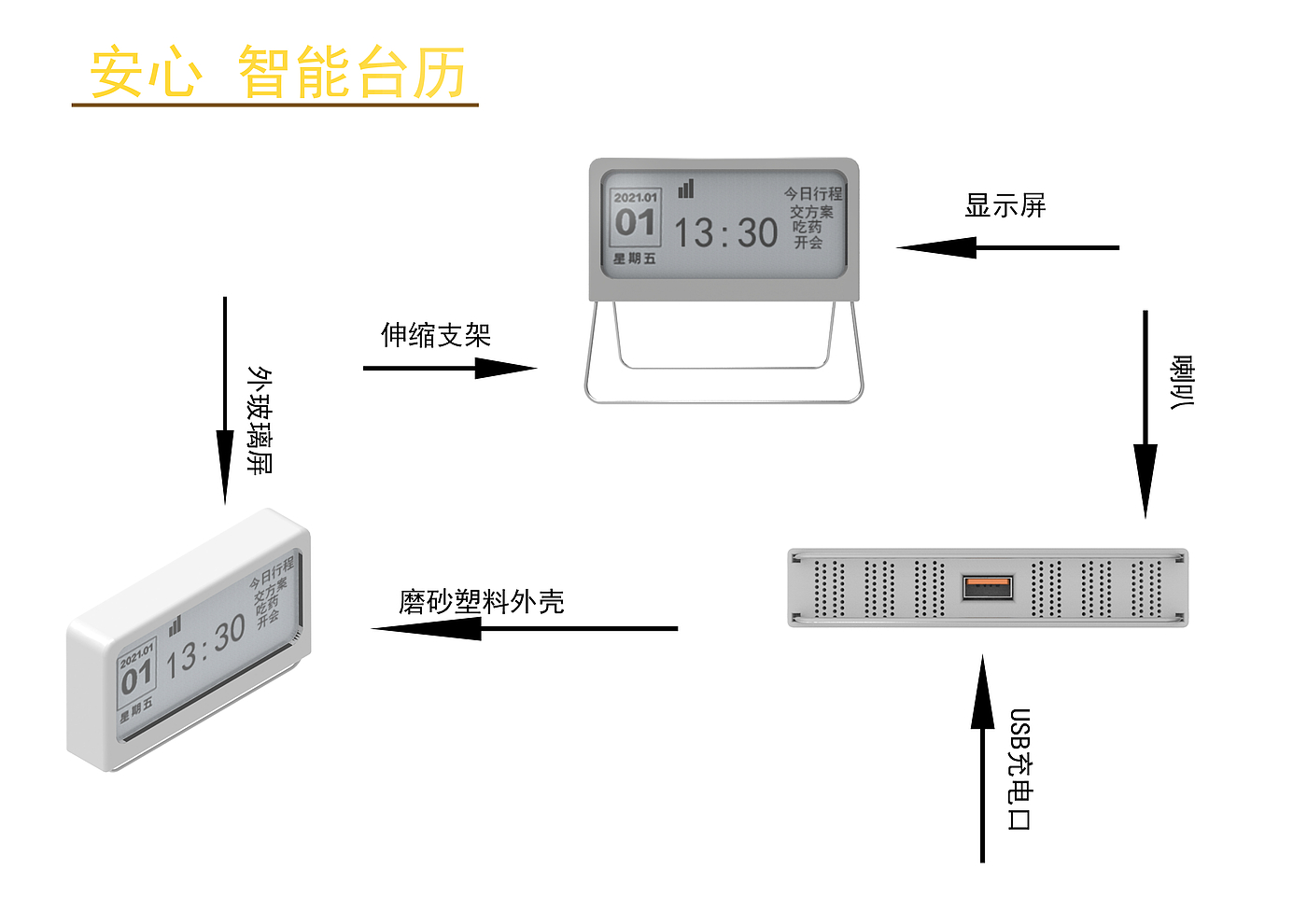 安心 智能台历

2021.01
01
星期五
13:30
今日行程
交方案
吃药
开会

显示屏

伸缩支架

外玻璃屏

喇叭

2021.01
01
星期五
13:30
今日行程
交方案
吃药
开会

磨砂塑料外壳

USB充电口