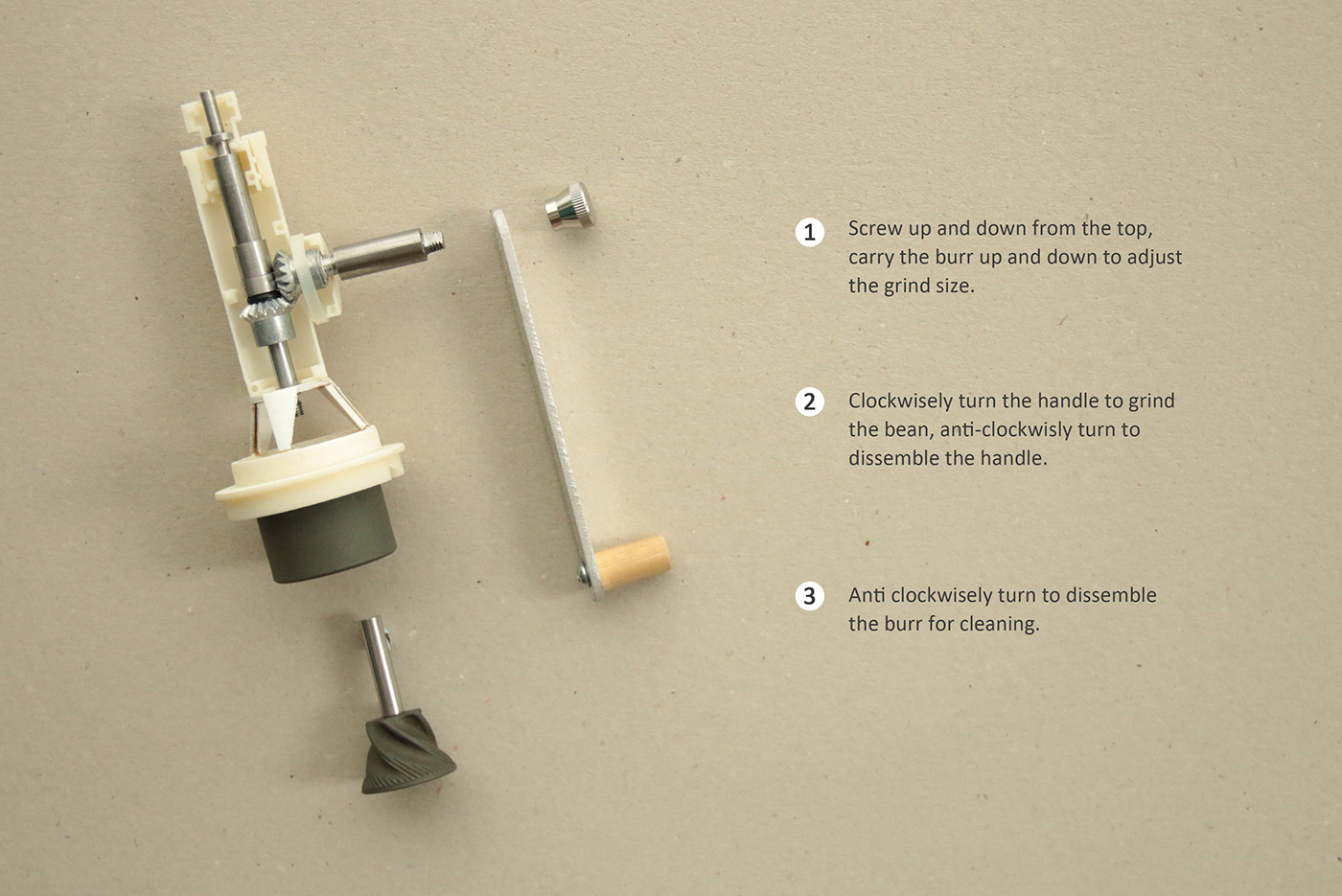 1 Screw up and down from the top, carry the burr up and down to adjust the grind size.

2 Clockwisely turn the handle to grind the bean, anti-clockwisly turn to dissemble the handle.

3 Anti clockwisely turn to dissemble the burr for cleaning.