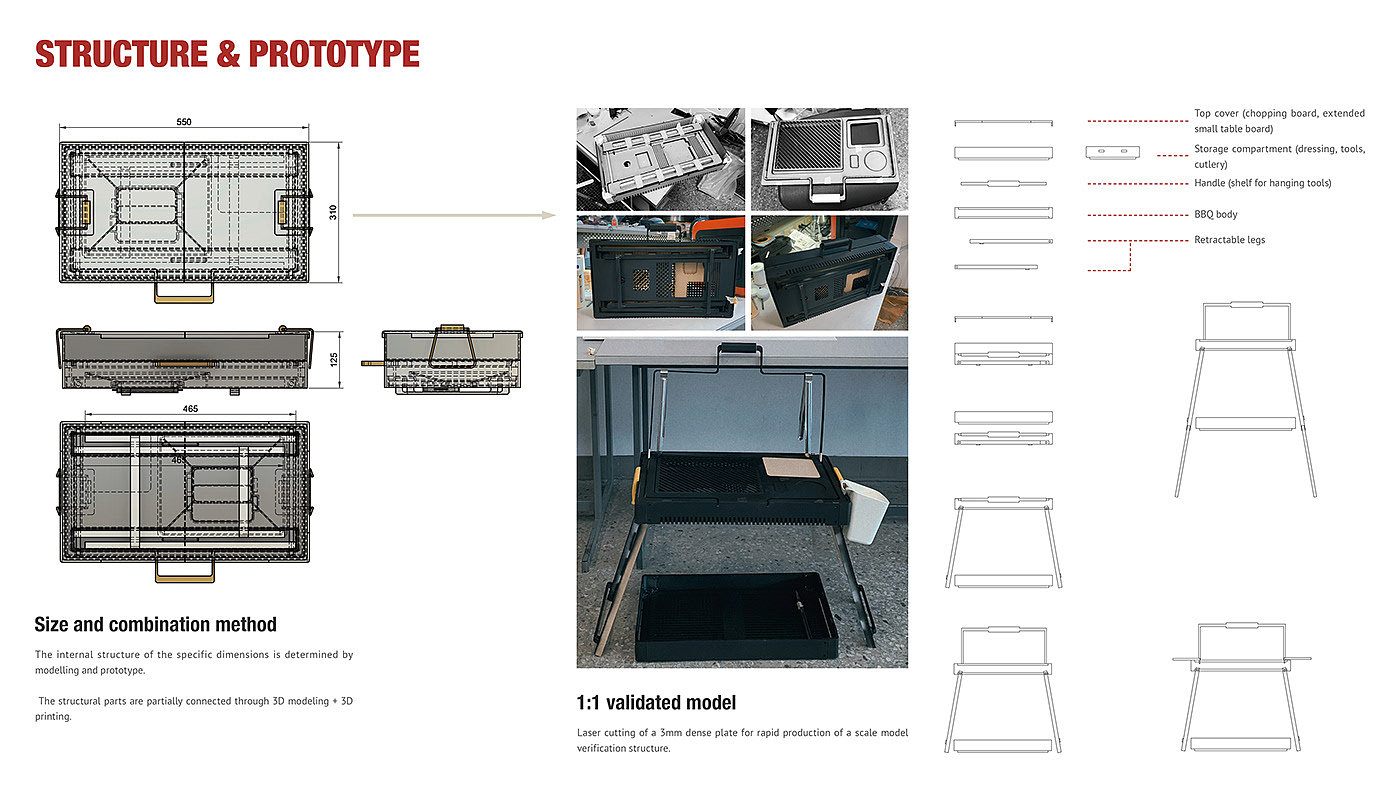 STRUCTURE & PROTOTYPE

550

310

125

465

465

Size and combination method

The internal structure of the specific dimensions is determined by modelling and prototype.

The structural parts are partially connected through 3D modeling + 3D printing.

1:1 validated model

Laser cutting of a 3mm dense plate for rapid production of a scale model verification structure.

Top cover (chopping board, extended small table board)

Storage compartment (dressing, tools, cutlery)

Handle (shelf for hanging tools)

BBQ body

Retractable legs