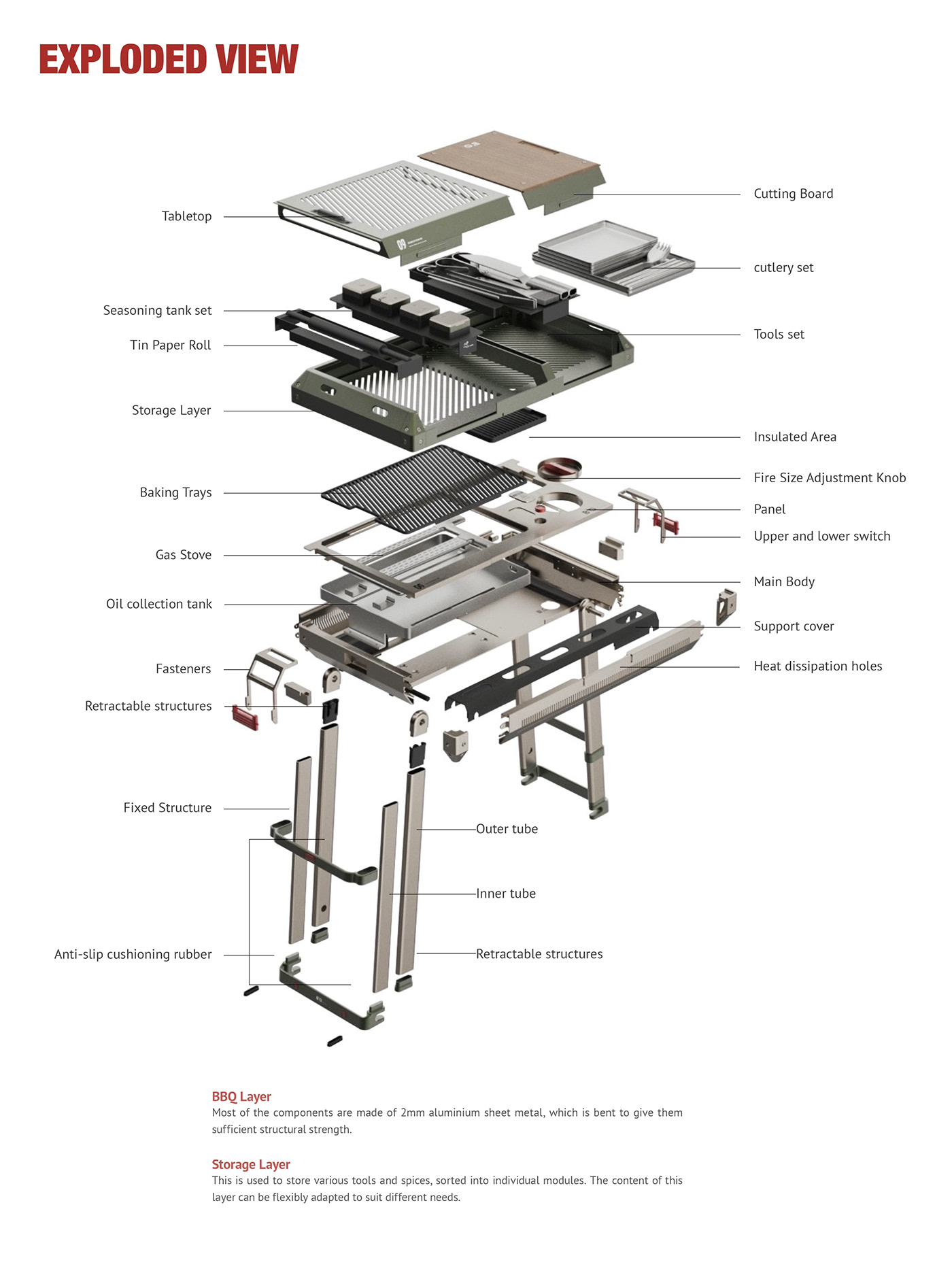 EXPLODED VIEW

Tabletop

Seasoning tank set

Tin Paper Roll

Storage Layer

Baking Trays

Gas Stove

Oil collection tank

Fasteners

Retractable structures

Fixed Structure

Anti-slip cushioning rubber

Cutting Board

cutlery set

Tools set

Insulated Area

Fire Size Adjustment Knob

Panel

Upper and lower switch

Main Body

Support cover

Heat dissipation holes

Outer tube

Inner tube

Retractable structures

BBQ Layer
Most of the components are made of 2mm aluminium sheet metal, which is bent to give them sufficient structural strength.

Storage Layer
This is used to store various tools and spices, sorted into individual modules. The content of this layer can be flexibly adapted to suit different needs.