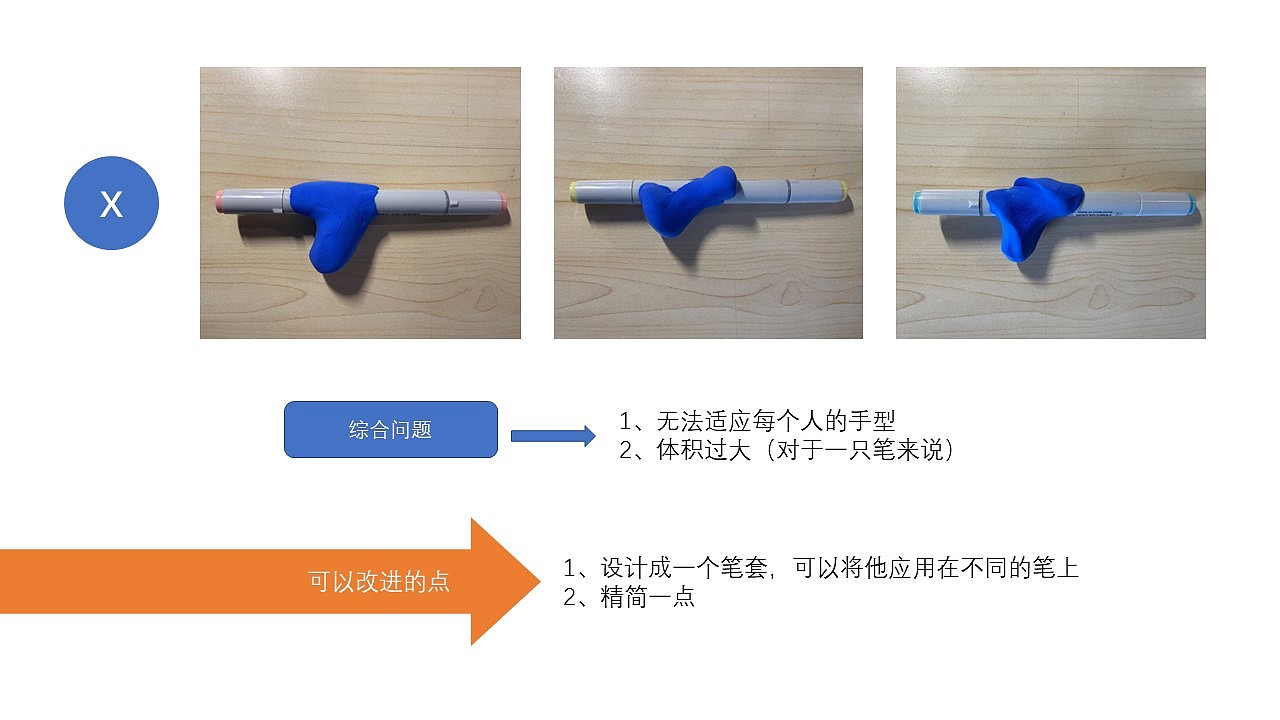 X

综合问题

1、无法适应每个人的手型
2、体积过大（对于一只笔来说）

可以改进的点

1、设计成一个笔套，可以将他应用在不同的笔上
2、精简一点