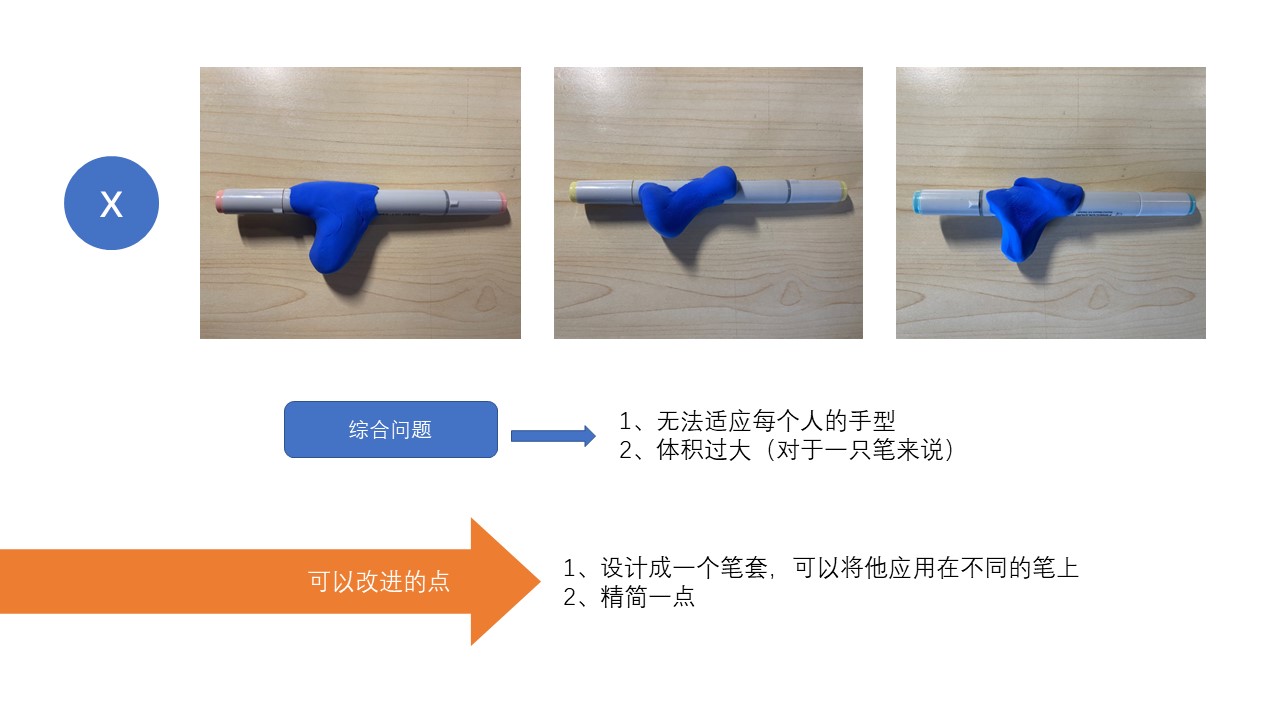 X

综合问题

1、无法适应每个人的手型
2、体积过大（对于一只笔来说）

可以改进的点

1、设计成一个笔套，可以将他应用在不同的笔上
2、精简一点