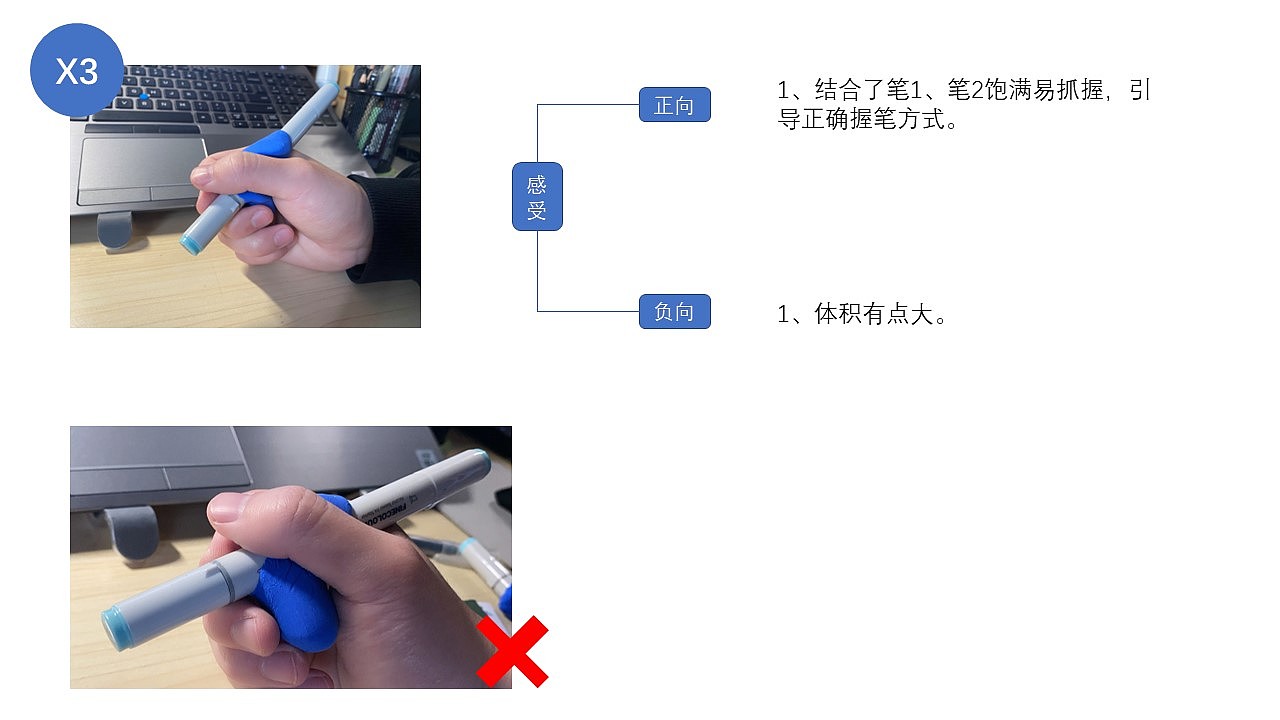 X3

感受

正向

1、结合了笔1、笔2饱满易抓握，引导正确握笔方式。

负向

1、体积有点大。

FINECOLOUR