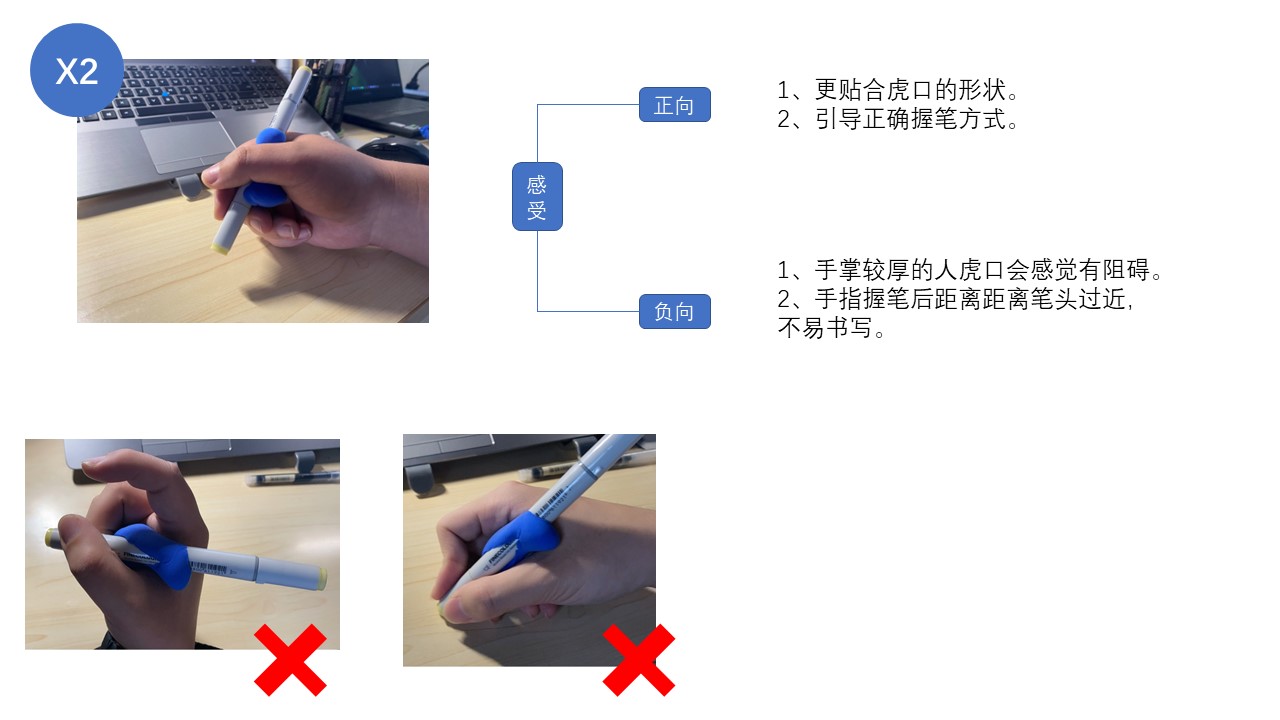 X2

感受

正向

1、更贴合虎口的形状。
2、引导正确握笔方式。

负向

1、手掌较厚的人虎口会感觉有阻碍。
2、手指握笔后距离距离笔头过近，不易书写。