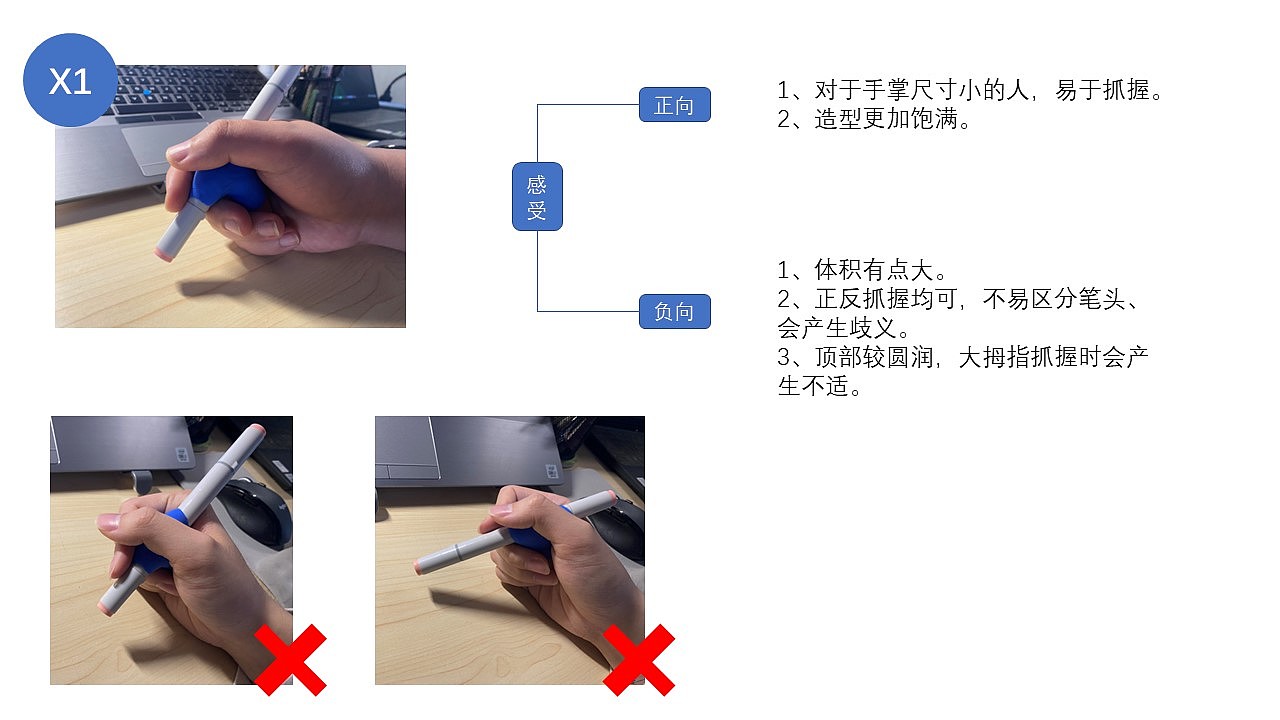 X1

感受

正向

1、对于手掌尺寸小的人，易于抓握。
2、造型更加饱满。

负向

1、体积有点大。
2、正反抓握均可，不易区分笔头、会产生歧义。
3、顶部较圆润，大拇指抓握时会产生不适。