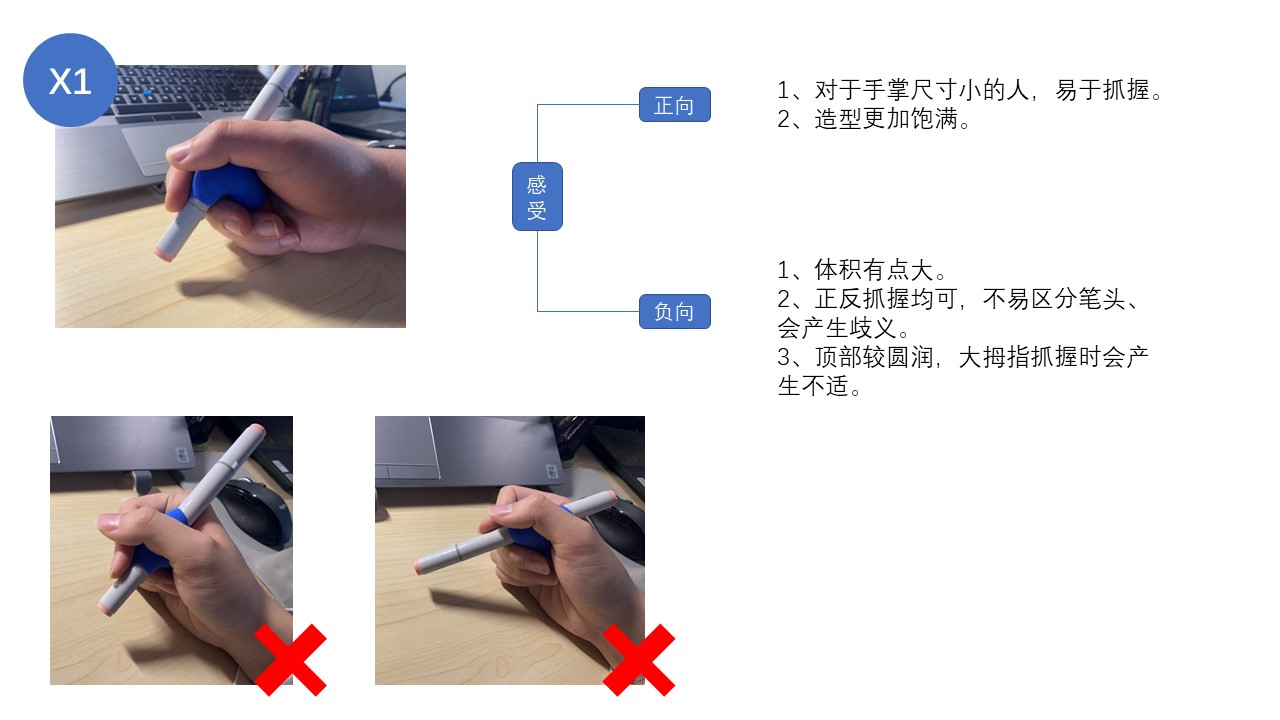 X1

感受

正向

1、对于手掌尺寸小的人，易于抓握。
2、造型更加饱满。

负向

1、体积有点大。
2、正反抓握均可，不易区分笔头、会产生歧义。
3、顶部较圆润，大拇指抓握时会产生不适。