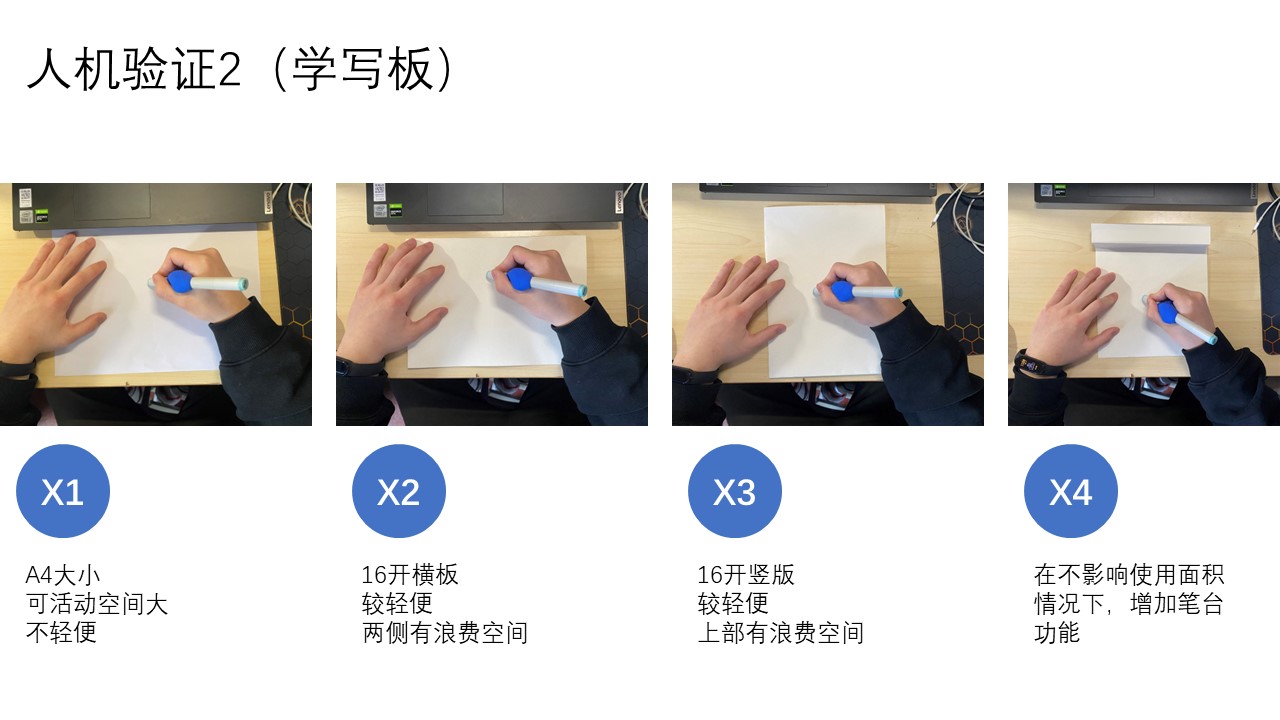 人机验证2（学写板）

X1

A4大小
可活动空间大
不轻便

X2

16开横板
较轻便
两侧有浪费空间

X3

16开竖版
较轻便
上部有浪费空间

X4

在不影响使用面积情况下，增加笔台功能