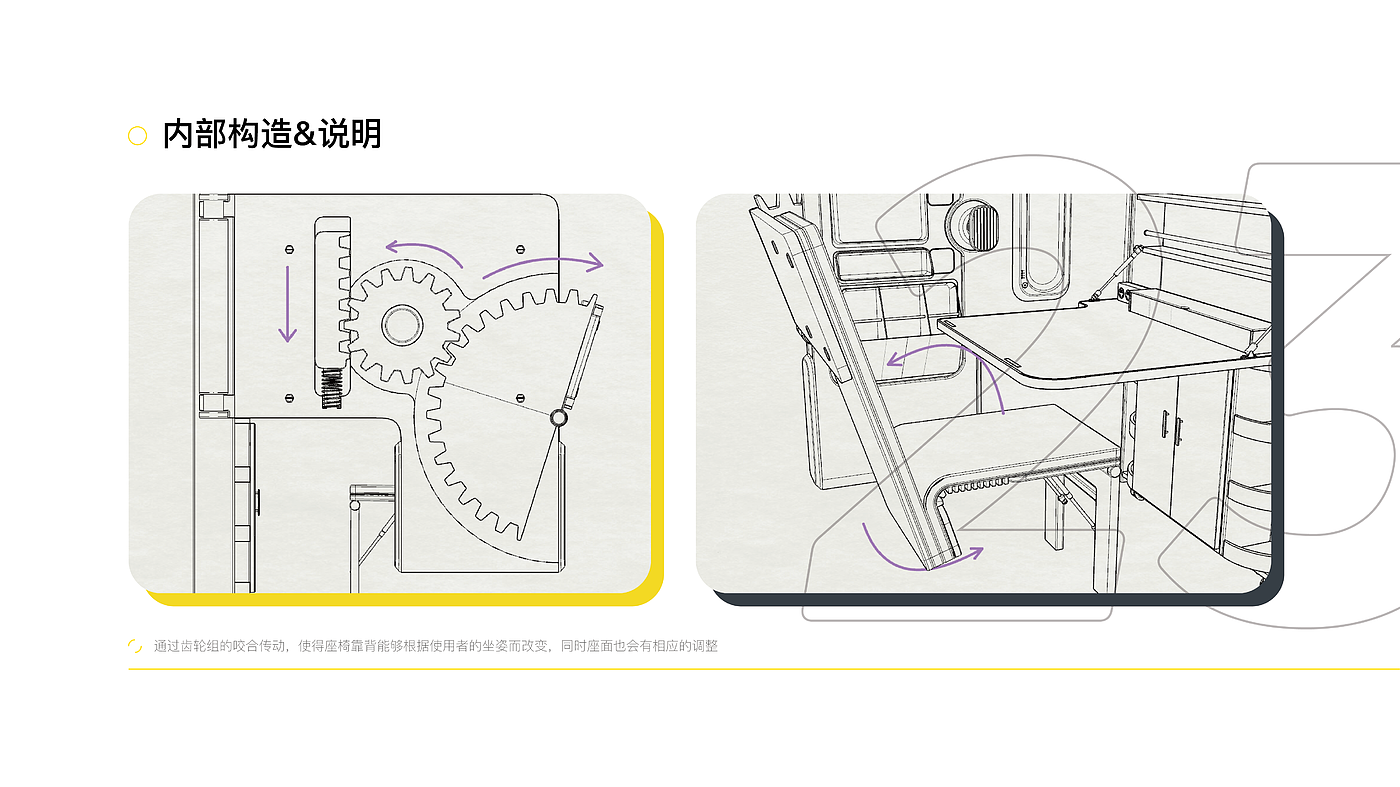 内部构造&说明

25

通过齿轮组的咬合传动，使得座椅靠背能够根据使用者的坐姿而改变，同时座面也会有相应的调整